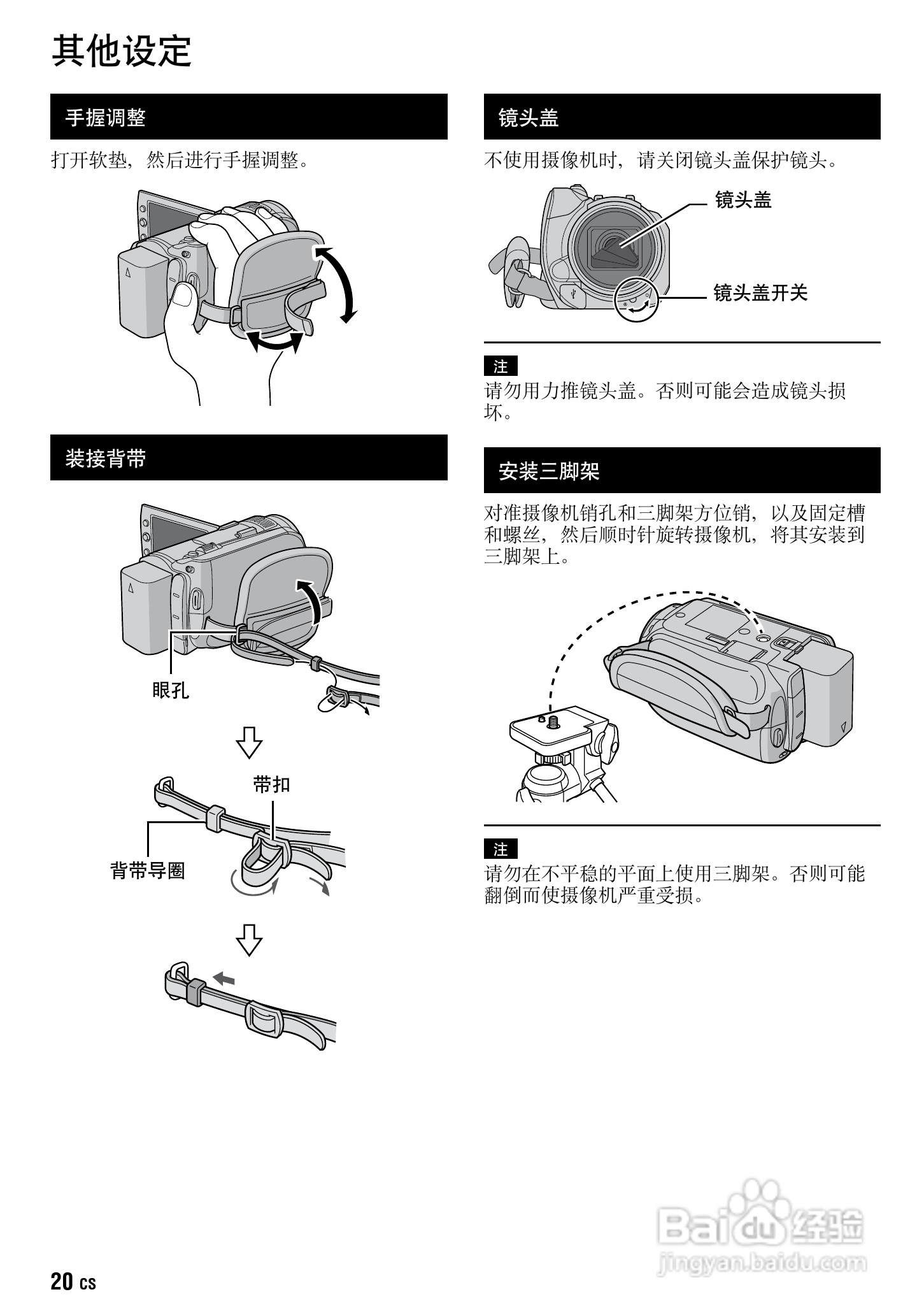 其他设定

手握调整

打开软垫，然后进行手握调整。

装接背带

眼孔

带扣

背带导圈

镜头盖

不使用摄像机时，请关闭镜头盖保护镜头。

镜头盖

镜头盖开关

注

请勿用力推镜头盖。否则可能会造成镜头损坏。

安装三脚架

对准摄像机销孔和三脚架方位销，以及固定槽和螺丝，然后顺时针旋转摄像机，将其安装到三脚架上。

注

请勿在不平稳的平面上使用三脚架。否则可能翻倒而使摄像机严重受损。

20 CS

Baidu 经验
jingyan.baidu.com