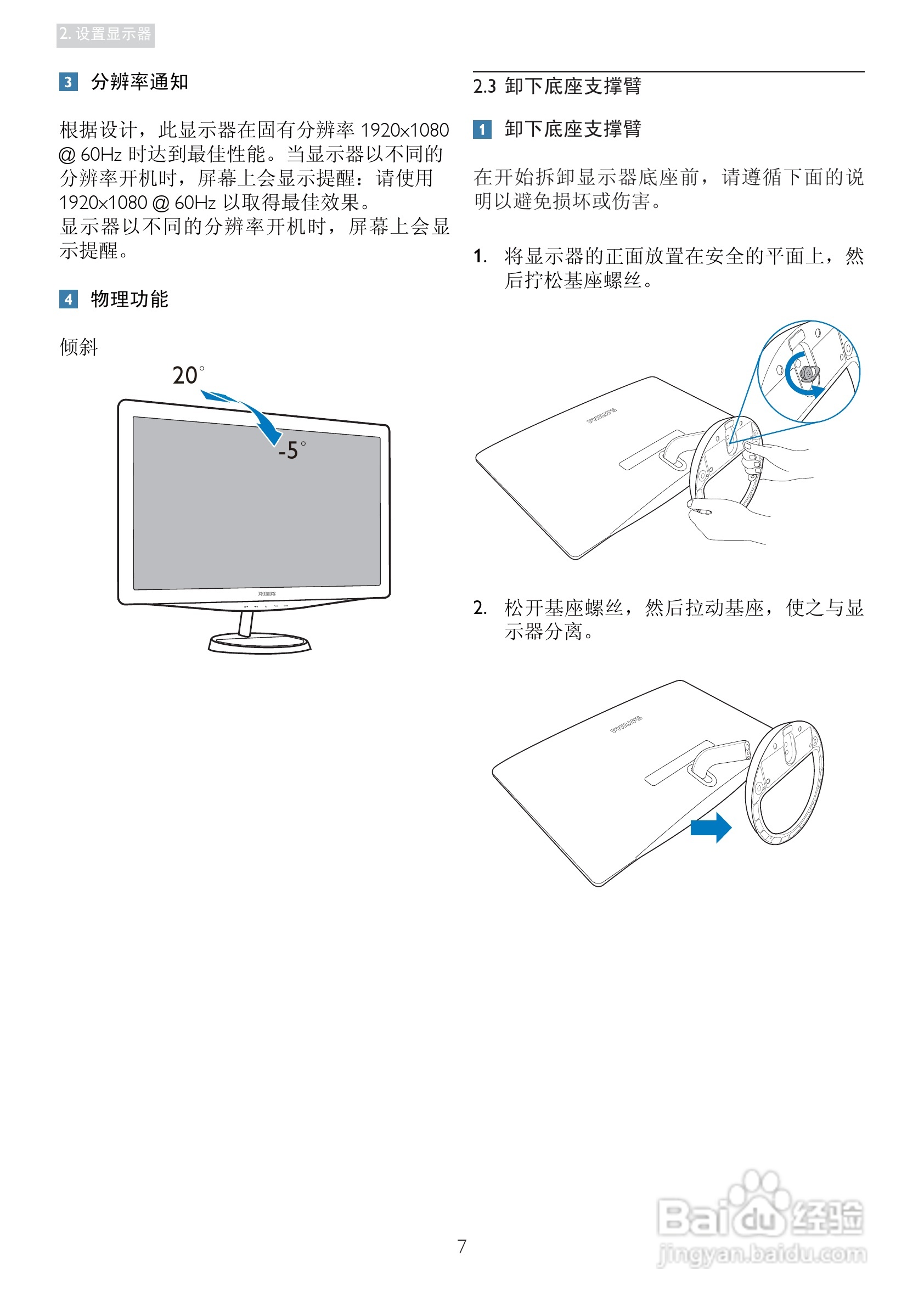 2. 设置显示器

3 分辨率通知

根据设计，此显示器在固有分辨率 1920x1080 @ 60Hz 时达到最佳性能。当显示器以不同的分辨率开机时，屏幕上会显示提醒：请使用 1920x1080 @ 60Hz 以取得最佳效果。
显示器以不同的分辨率开机时，屏幕上会显示提醒。

4 物理功能

倾斜

20°

-5°

PHILIPS

2.3 卸下底座支撑臂

1 卸下底座支撑臂

在开始拆卸显示器底座前，请遵循下面的说明以避免损坏或伤害。

1. 将显示器的正面放置在安全的平面上，然后拧松基座螺丝。

PHILIPS

2. 松开基座螺丝，然后拉动基座，使之与显示器分离。

PHILIPS

7

Baidu 经验
jingyan.baidu.com