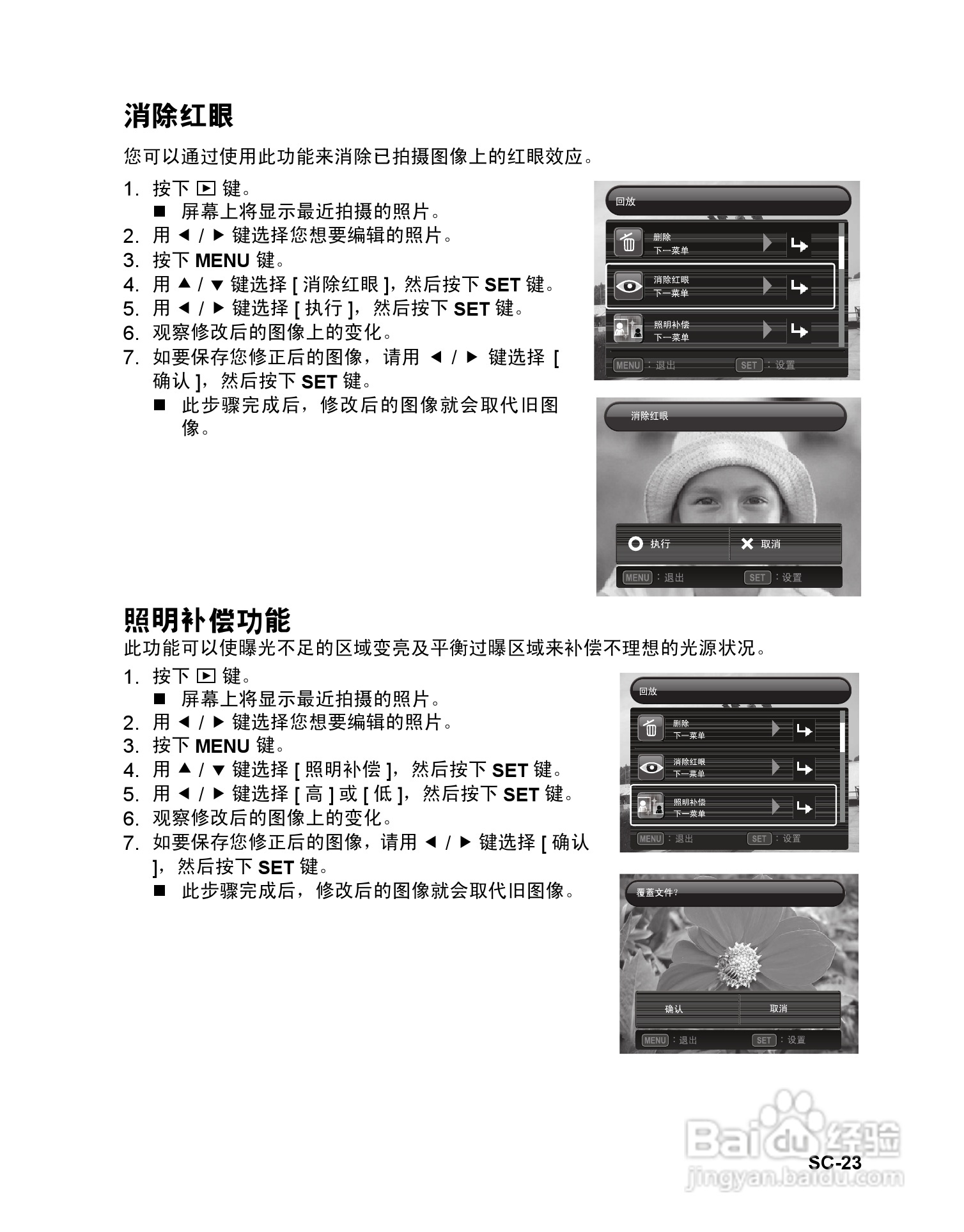 消除红眼

您可以通过使用此功能来消除已拍摄图像上的红眼效应。

1. 按下 ▶ 键。
■ 屏幕上将显示最近拍摄的照片。
2. 用 ◀ / ▶ 键选择您想要编辑的照片。
3. 按下 MENU 键。
4. 用 ▲ / ▼ 键选择 [ 消除红眼 ]，然后按下 SET 键。
5. 用 ◀ / ▶ 键选择 [ 执行 ]，然后按下 SET 键。
6. 观察修改后的图像上的变化。
7. 如要保存您修正后的图像，请用 ◀ / ▶ 键选择 [ 确认 ]，然后按下 SET 键。
■ 此步骤完成后，修改后的图像就会取代旧图像。

回放
删除
下一菜单
消除红眼
下一菜单
照明补偿
下一菜单
MENU：退出 SET：设置

消除红眼
执行
取消
MENU：退出 SET：设置

照明补偿功能

此功能可以使曝光不足的区域变亮及平衡过曝区域来补偿不理想的光源状况。

1. 按下 ▶ 键。
■ 屏幕上将显示最近拍摄的照片。
2. 用 ◀ / ▶ 键选择您想要编辑的照片。
3. 按下 MENU 键。
4. 用 ▲ / ▼ 键选择 [ 照明补偿 ]，然后按下 SET 键。
5. 用 ◀ / ▶ 键选择 [ 高 ] 或 [ 低 ]，然后按下 SET 键。
6. 观察修改后的图像上的变化。
7. 如要保存您修正后的图像，请用 ◀ / ▶ 键选择 [ 确认 ]，然后按下 SET 键。
■ 此步骤完成后，修改后的图像就会取代旧图像。

回放
删除
下一菜单
消除红眼
下一菜单
照明补偿
下一菜单
MENU：退出 SET：设置

覆盖文件？
确认
取消
MENU：退出 SET：设置

Baidu 经验
jingyan.baidu.com

SC-23