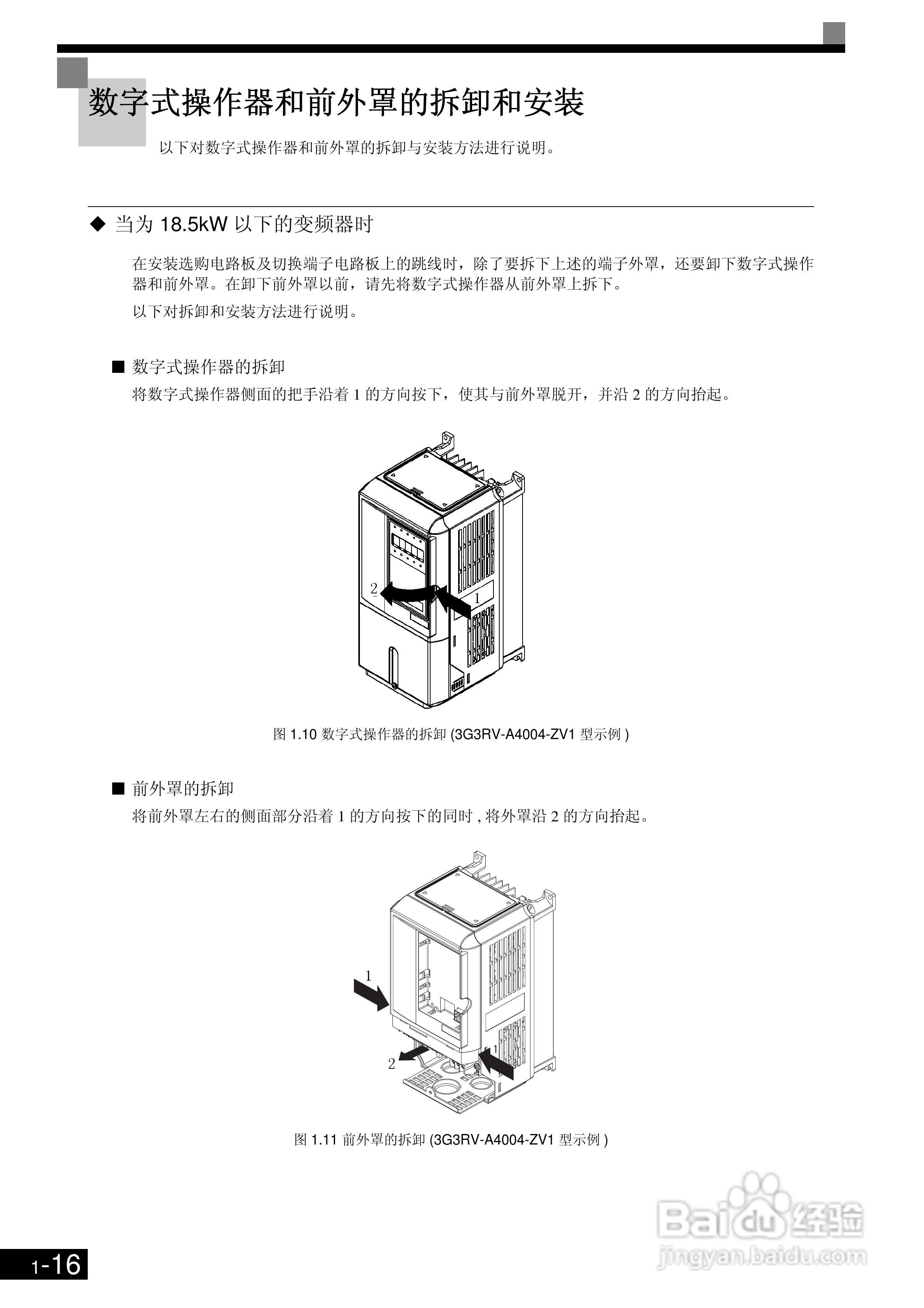 数字式操作器和前外罩的拆卸和安装

以下对数字式操作器和前外罩的拆卸与安装方法进行说明。

◆ 当为 18.5kW 以下的变频器时

在安装选购电路板及切换端子电路板上的跳线时，除了要拆下上述的端子外罩，还要卸下数字式操作器和前外罩。在卸下前外罩以前，请先将数字式操作器从前外罩上拆下。

以下对拆卸和安装方法进行说明。

■ 数字式操作器的拆卸

将数字式操作器侧面的把手沿着 1 的方向按下，使其与前外罩脱开，并沿 2 的方向抬起。

2

1

图 1.10 数字式操作器的拆卸 (3G3RV-A4004-ZV1 型示例 )

■ 前外罩的拆卸

将前外罩左右的侧面部分沿着 1 的方向按下的同时 , 将外罩沿 2 的方向抬起。

1

2

1

图 1.11 前外罩的拆卸 (3G3RV-A4004-ZV1 型示例 )

Baidu 经验
jingyan.baidu.com

1-16