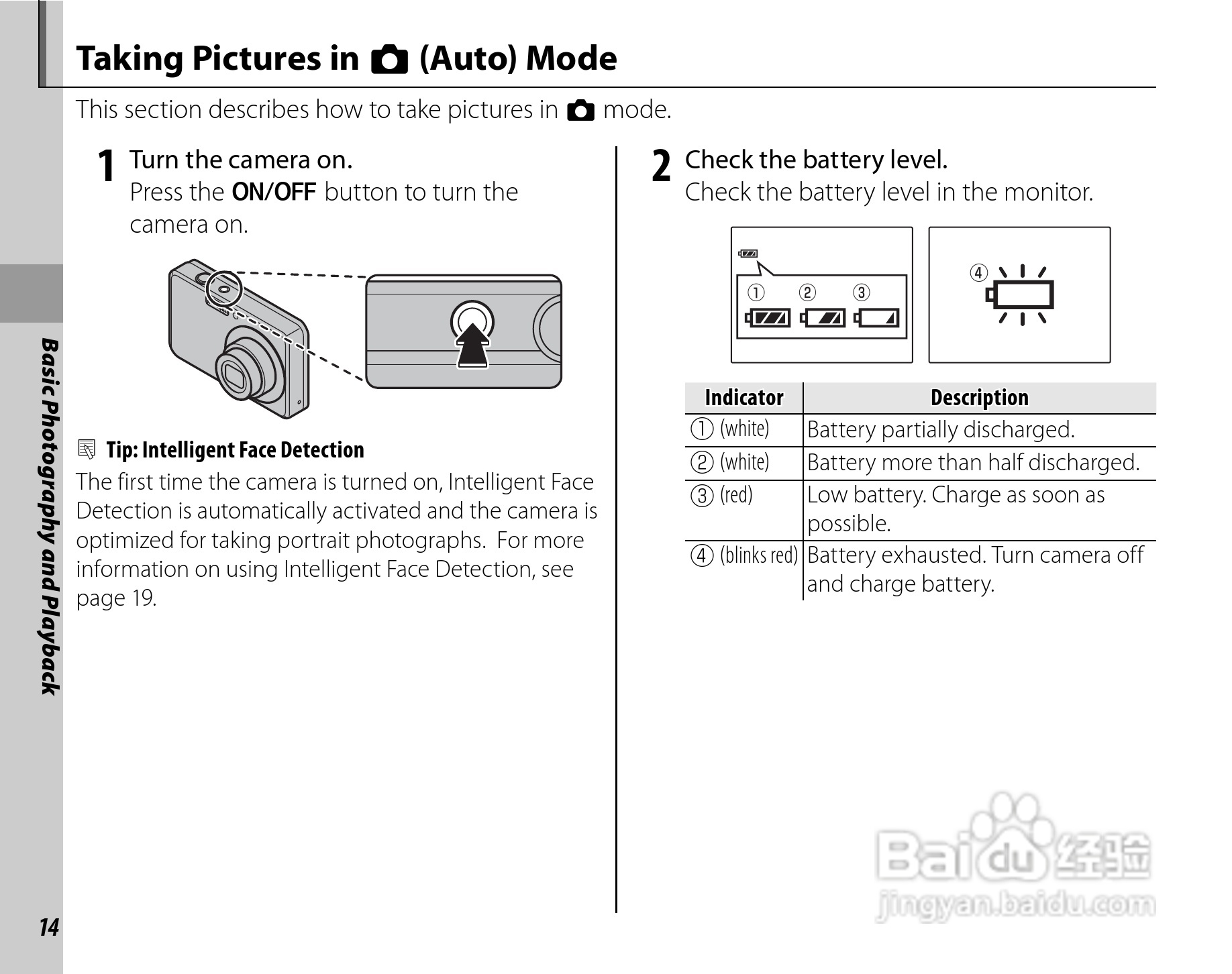 Taking Pictures in (Auto) Mode

This section describes how to take pictures in mode.

1 Turn the camera on.
Press the ON/OFF button to turn the camera on.

Tip: Intelligent Face Detection
The first time the camera is turned on, Intelligent Face Detection is automatically activated and the camera is optimized for taking portrait photographs. For more information on using Intelligent Face Detection, see page 19.

2 Check the battery level.
Check the battery level in the monitor.

① ② ③

④

| Indicator | Description |
|---|---|
| ① (white) | Battery partially discharged. |
| ② (white) | Battery more than half discharged. |
| ③ (red) | Low battery. Charge as soon as possible. |
| ④ (blinks red) | Battery exhausted. Turn camera off and charge battery. |

Basic Photography and Playback

14

Baidu 经验
jingyan.baidu.com