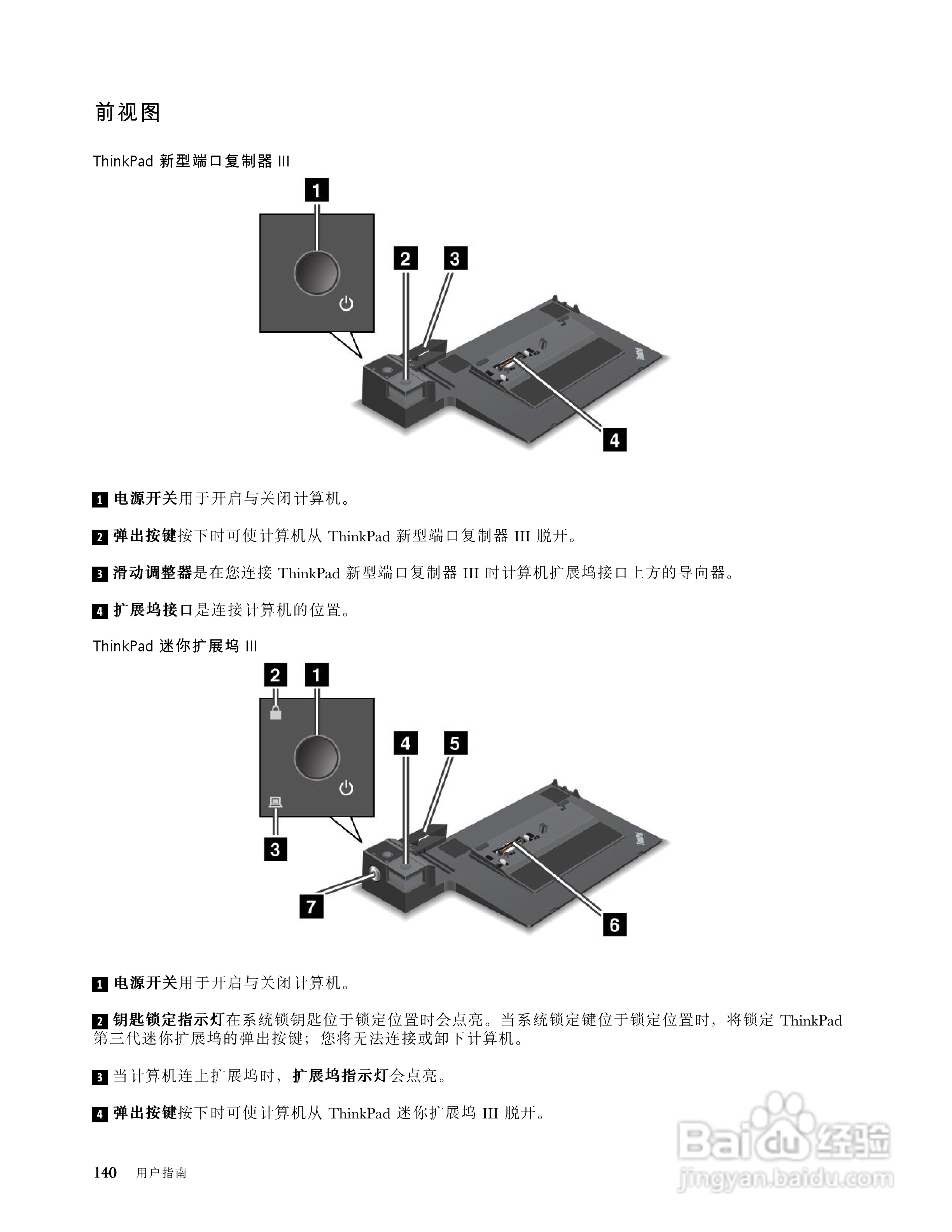 前视图

ThinkPad 新型端口复制器 III

1

2

3

4

1 电源开关用于开启与关闭计算机。

2 弹出按键按下时可使计算机从 ThinkPad 新型端口复制器 III 脱开。

3 滑动调整器是在您连接 ThinkPad 新型端口复制器 III 时计算机扩展坞接口上方的导向器。

4 扩展坞接口是连接计算机的位置。

ThinkPad 迷你扩展坞 III

2

1

4

5

3

7

6

1 电源开关用于开启与关闭计算机。

2 钥匙锁定指示灯在系统锁钥匙位于锁定位置时会点亮。当系统锁定键位于锁定位置时，将锁定 ThinkPad 第三代迷你扩展坞的弹出按键；您将无法连接或卸下计算机。

3 当计算机连上扩展坞时，扩展坞指示灯会点亮。

4 弹出按键按下时可使计算机从 ThinkPad 迷你扩展坞 III 脱开。

140 用户指南

Baidu 经验
jingyan.baidu.com