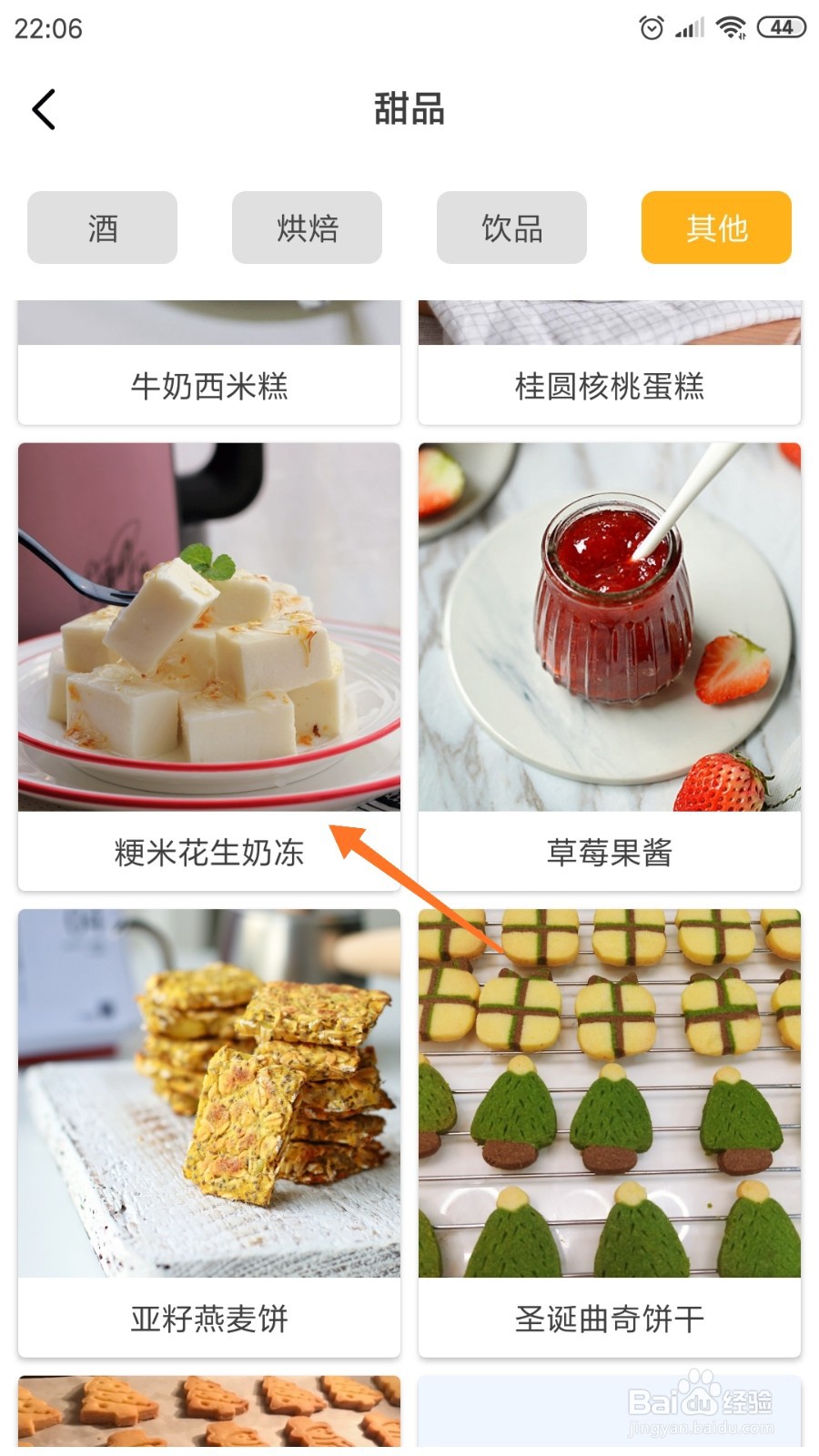 22:06

44

甜品

酒

烘焙

饮品

其他

牛奶西米糕

桂圆核桃蛋糕

粳米花生奶冻

草莓果酱

亚籽燕麦饼

圣诞曲奇饼干

Baidu经验
jingyan.baidu.com