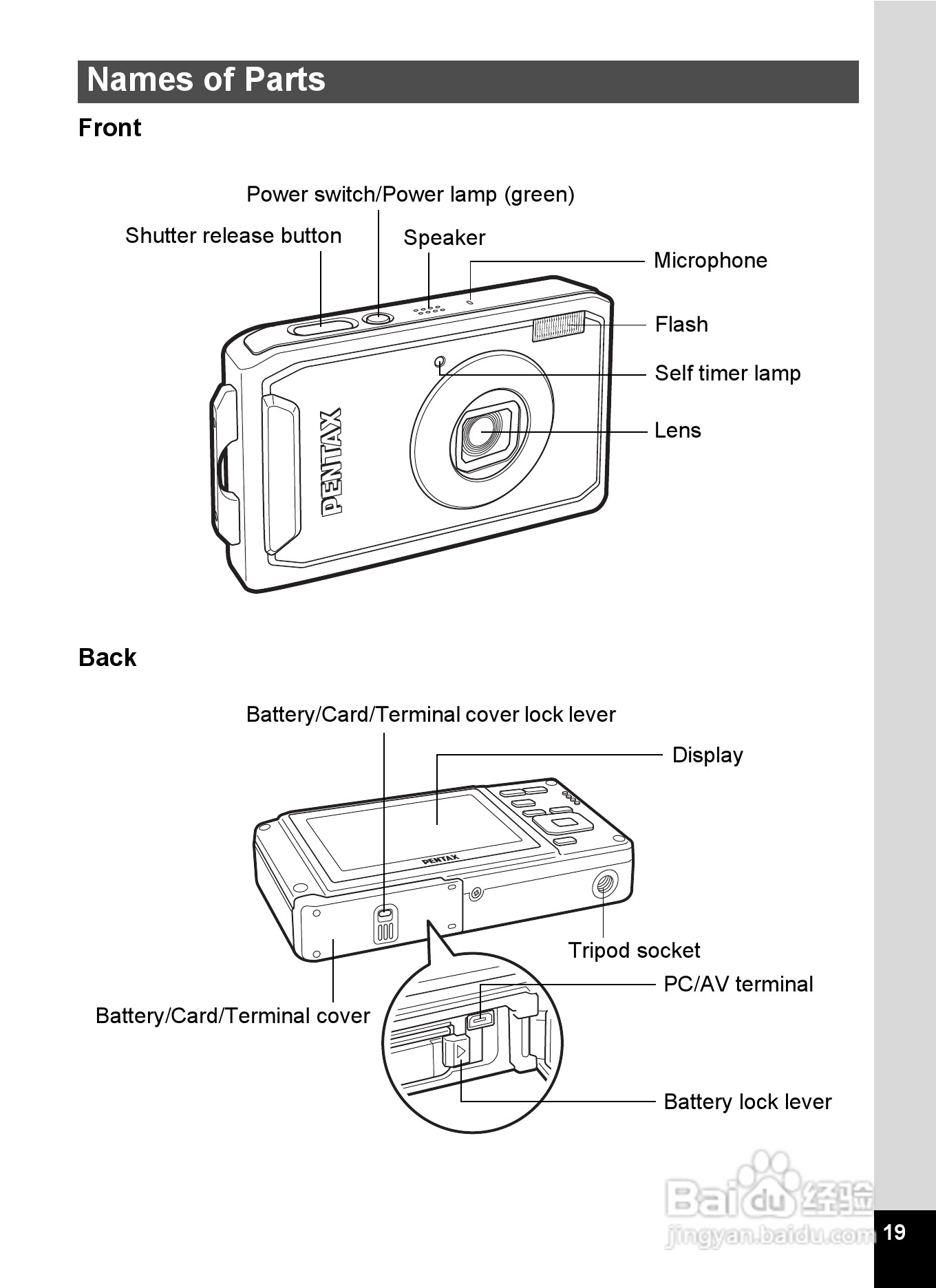 Names of Parts

Front

Power switch/Power lamp (green)

Shutter release button

Speaker

Microphone

Flash

Self timer lamp

Lens

PENTAX

Back

Battery/Card/Terminal cover lock lever

Display

PENTAX

Tripod socket

PC/AV terminal

Battery/Card/Terminal cover

Battery lock lever

Baidu 经验
jingyan.baidu.com

19