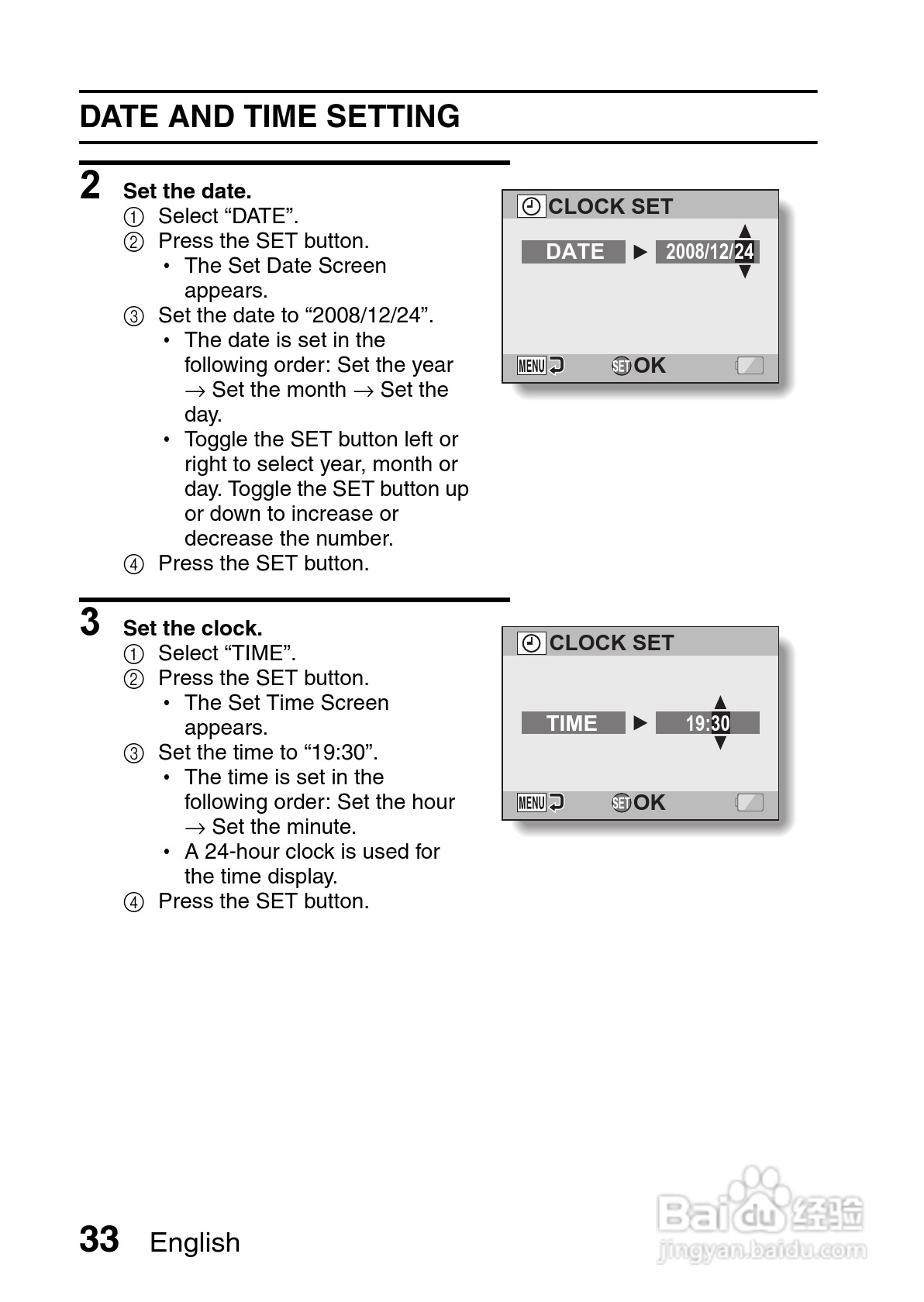 DATE AND TIME SETTING

2 Set the date.
① Select “DATE”.
② Press the SET button.
• The Set Date Screen appears.
③ Set the date to “2008/12/24”.
• The date is set in the following order: Set the year → Set the month → Set the day.
• Toggle the SET button left or right to select year, month or day. Toggle the SET button up or down to increase or decrease the number.
④ Press the SET button.

CLOCK SET
DATE ▶ 2008/12/24
MENU SET OK

3 Set the clock.
① Select “TIME”.
② Press the SET button.
• The Set Time Screen appears.
③ Set the time to “19:30”.
• The time is set in the following order: Set the hour → Set the minute.
• A 24-hour clock is used for the time display.
④ Press the SET button.

CLOCK SET
TIME ▶ 19:30
MENU SET OK

33 English

Baidu 经验
jingyan.baidu.com