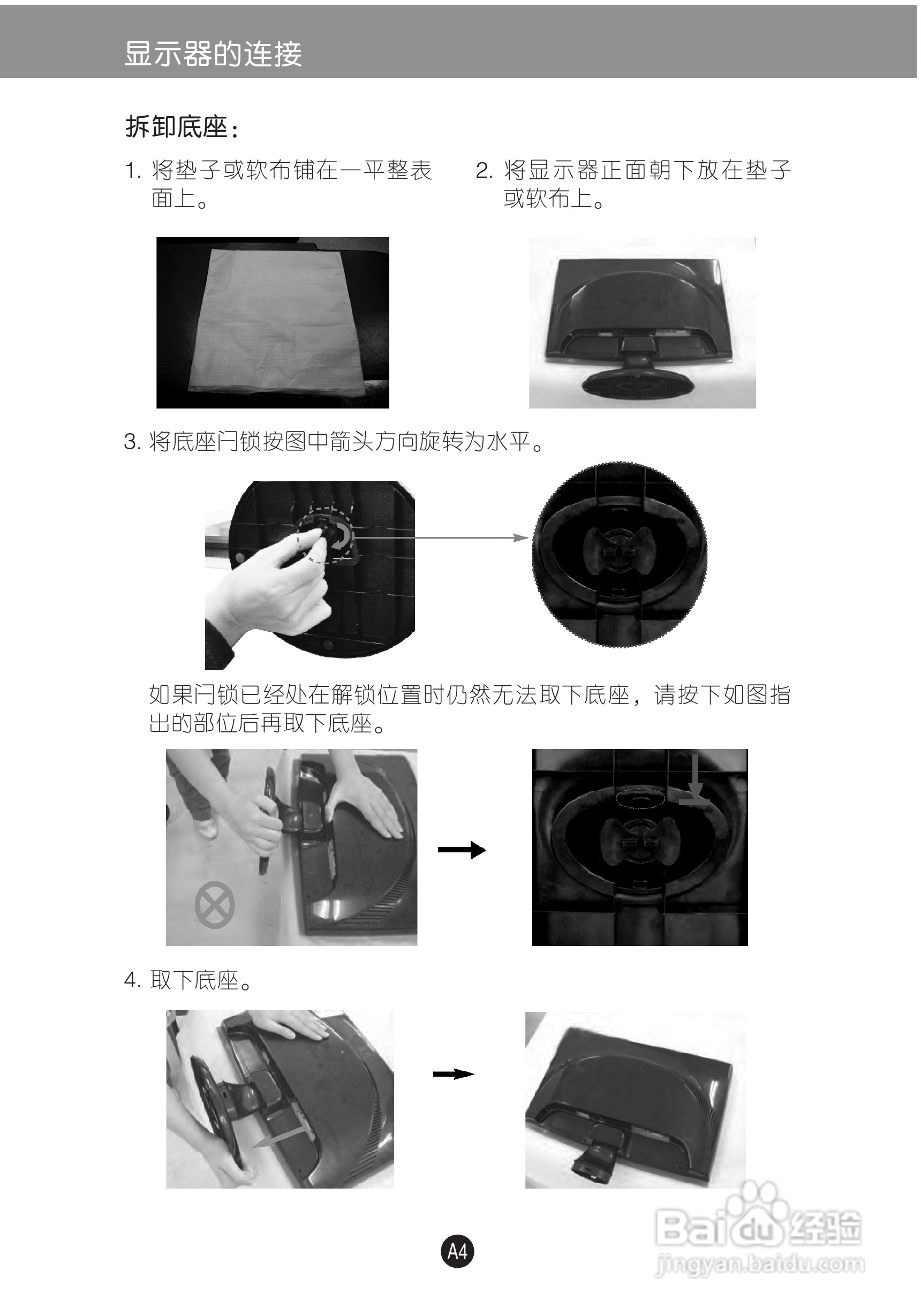 显示器的连接

拆卸底座：

1. 将垫子或软布铺在一平整表面上。

2. 将显示器正面朝下放在垫子或软布上。

3. 将底座闩锁按图中箭头方向旋转为水平。

如果闩锁已经处在解锁位置时仍然无法取下底座，请按下如图指出的部位后再取下底座。

4. 取下底座。

A4

Baidu 经验
jingyan.baidu.com