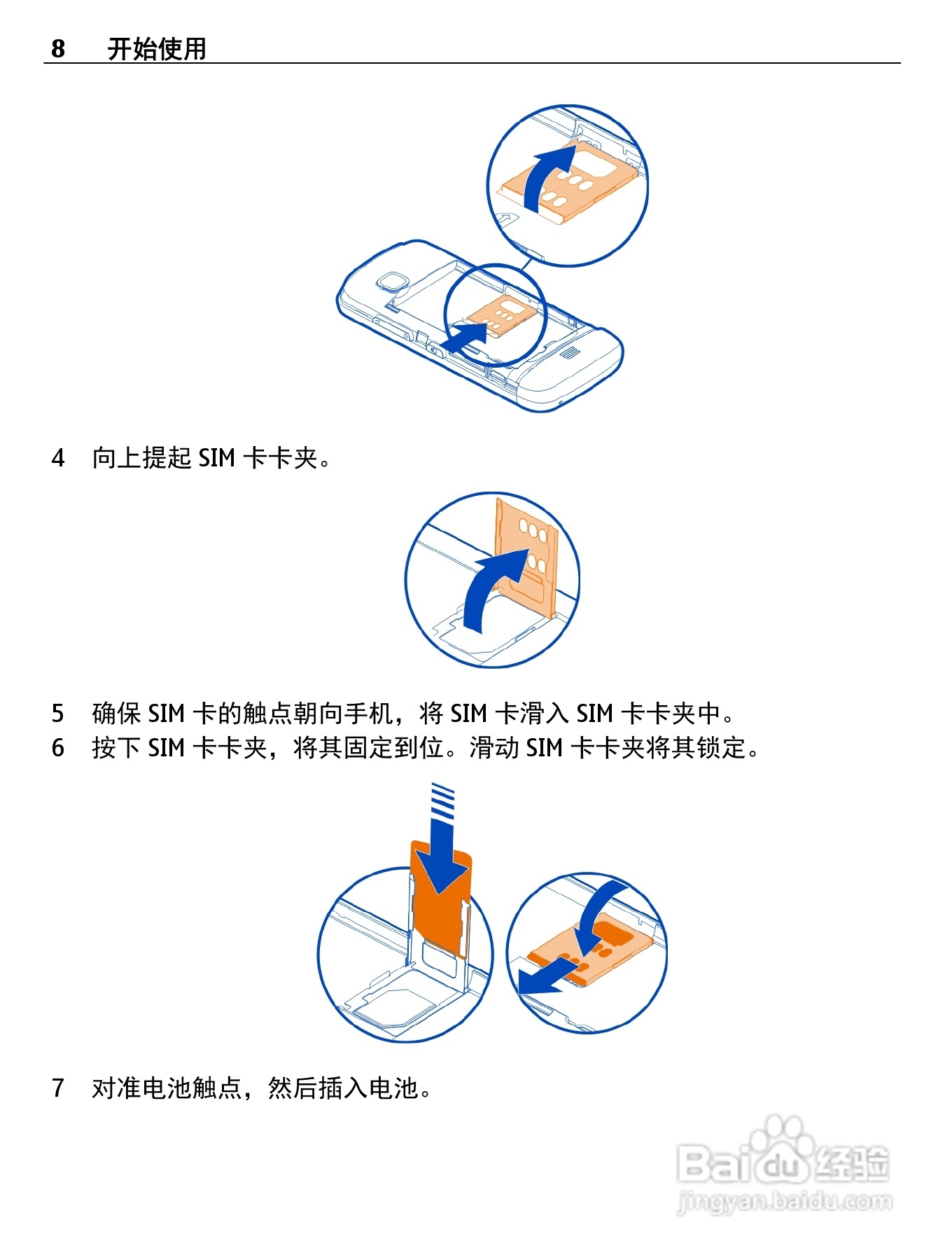 8 开始使用

4 向上提起 SIM 卡卡夹。

5 确保 SIM 卡的触点朝向手机，将 SIM 卡滑入 SIM 卡卡夹中。
6 按下 SIM 卡卡夹，将其固定到位。滑动 SIM 卡卡夹将其锁定。

7 对准电池触点，然后插入电池。

Baidu 经验
jingyan.baidu.com