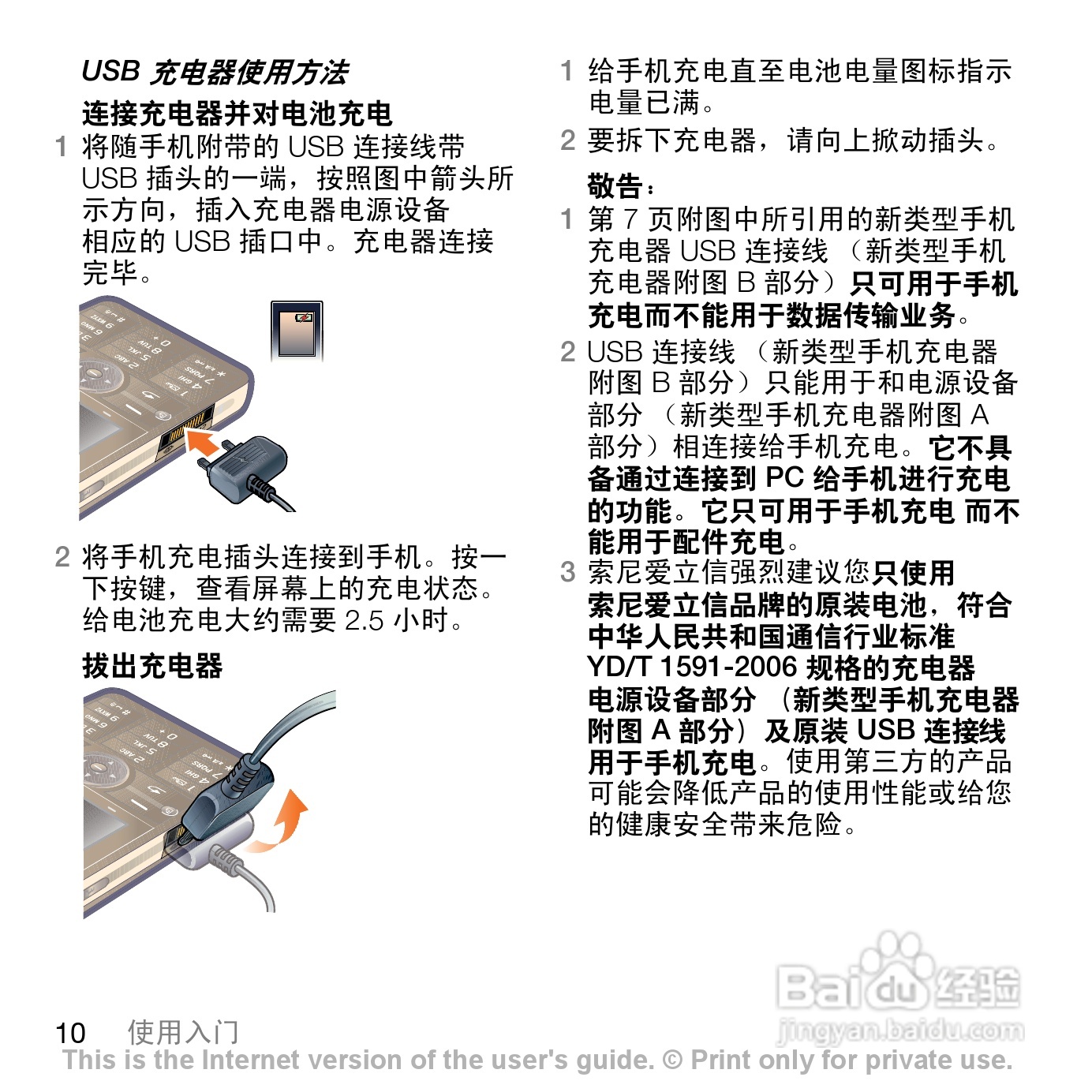 USB 充电器使用方法

连接充电器并对电池充电

1 将随手机附带的 USB 连接线带 USB 插头的一端，按照图中箭头所示方向，插入充电器电源设备相应的 USB 插口中。充电器连接完毕。

2 将手机充电插头连接到手机。按一下按键，查看屏幕上的充电状态。给电池充电大约需要 2.5 小时。

拔出充电器

1 给手机充电直至电池电量图标指示电量已满。

2 要拆下充电器，请向上掀动插头。

敬告：

1 第 7 页附图中所引用的新类型手机充电器 USB 连接线 （新类型手机充电器附图 B 部分）只可用于手机充电而不能用于数据传输业务。

2 USB 连接线 （新类型手机充电器附图 B 部分）只能用于和电源设备部分 （新类型手机充电器附图 A 部分）相连接给手机充电。它不具备通过连接到 PC 给手机进行充电的功能。它只可用于手机充电 而不能用于配件充电。

3 索尼爱立信强烈建议您只使用索尼爱立信品牌的原装电池，符合中华人民共和国通信行业标准 YD/T 1591-2006 规格的充电器电源设备部分 （新类型手机充电器附图 A 部分）及原装 USB 连接线用于手机充电。使用第三方的产品可能会降低产品的使用性能或给您的健康安全带来危险。

Baidu 经验
jingyan.baidu.com

10 使用入门
This is the Internet version of the user's guide. © Print only for private use.