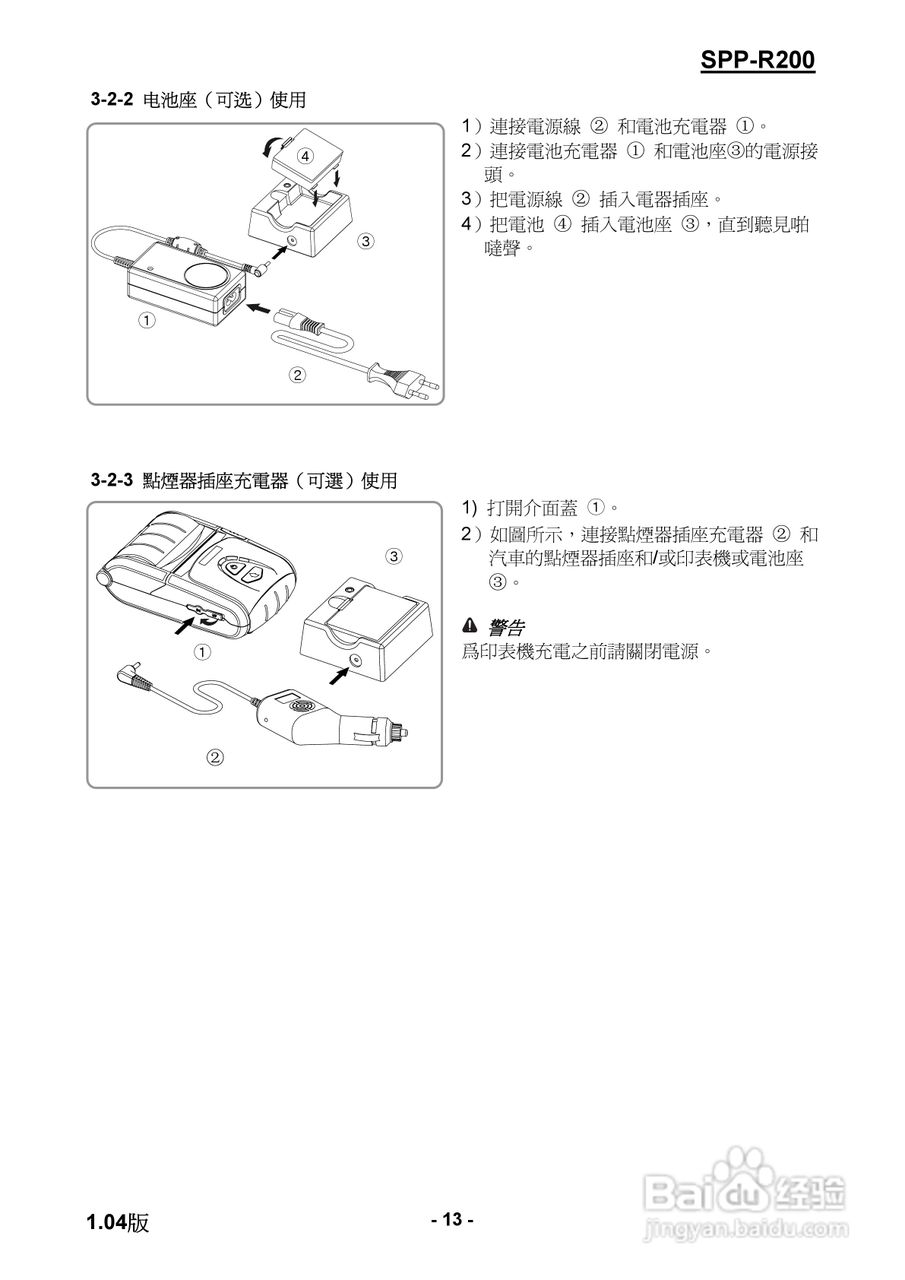 SPP-R200

3-2-2 电池座（可选）使用

④

③

①

②

1）連接電源線 ② 和電池充電器 ①。
2）連接電池充電器 ① 和電池座③的電源接頭。
3）把電源線 ② 插入電器插座。
4）把電池 ④ 插入電池座 ③，直到聽見啪噠聲。

3-2-3 點煙器插座充電器（可選）使用

③

①

②

1) 打開介面蓋 ①。
2）如圖所示，連接點煙器插座充電器 ② 和汽車的點煙器插座和/或印表機或電池座 ③。

警告
爲印表機充電之前請關閉電源。

1.04版

- 13 -

Baidu经验
jingyan.baidu.com