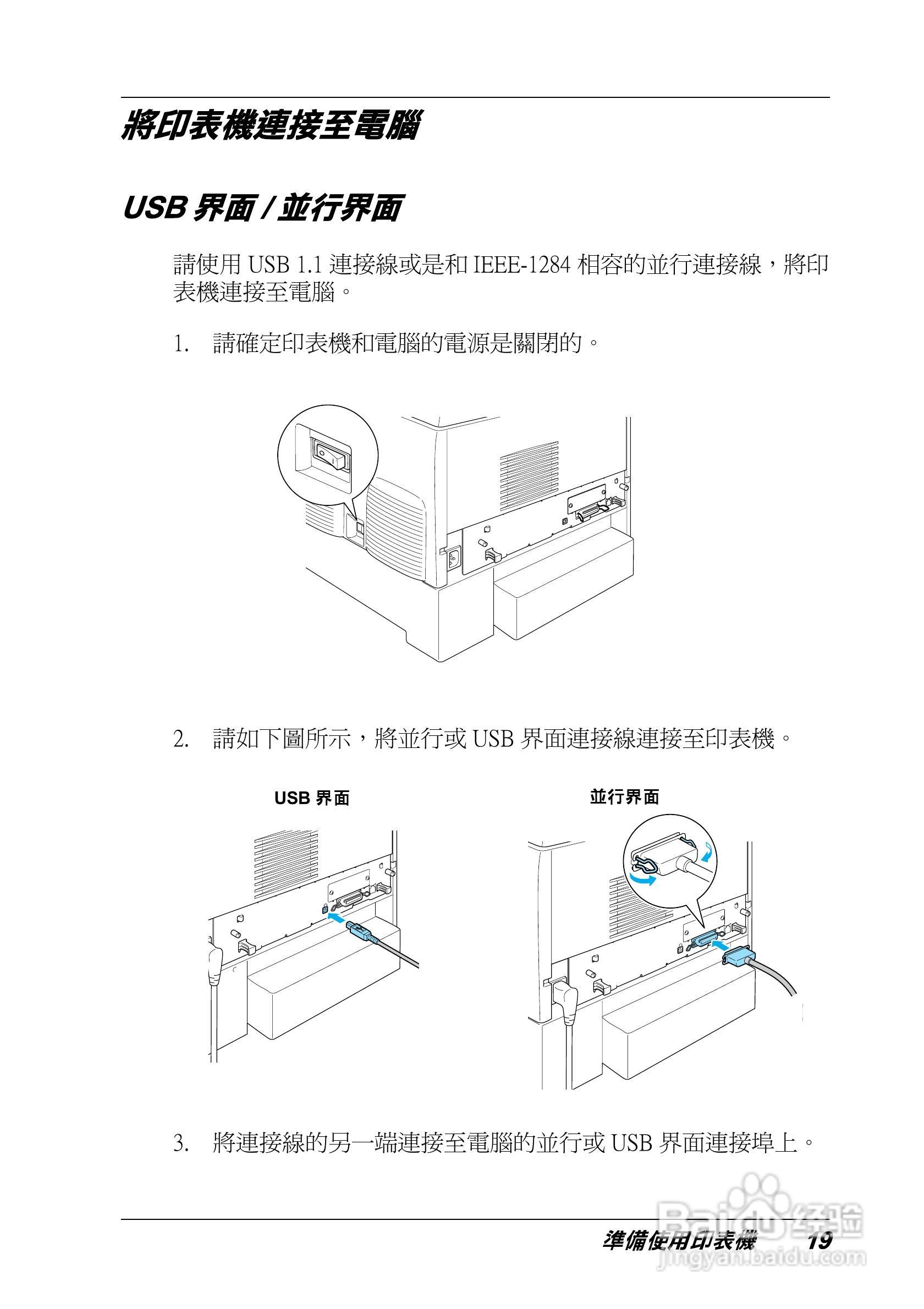 將印表機連接至電腦

USB 界面 / 並行界面

請使用 USB 1.1 連接線或是和 IEEE-1284 相容的並行連接線，將印表機連接至電腦。

1. 請確定印表機和電腦的電源是關閉的。

2. 請如下圖所示，將並行或 USB 界面連接線連接至印表機。

USB 界面

並行界面

3. 將連接線的另一端連接至電腦的並行或 USB 界面連接埠上。

準備使用印表機 19

Baidu 经验
jingyan.baidu.com