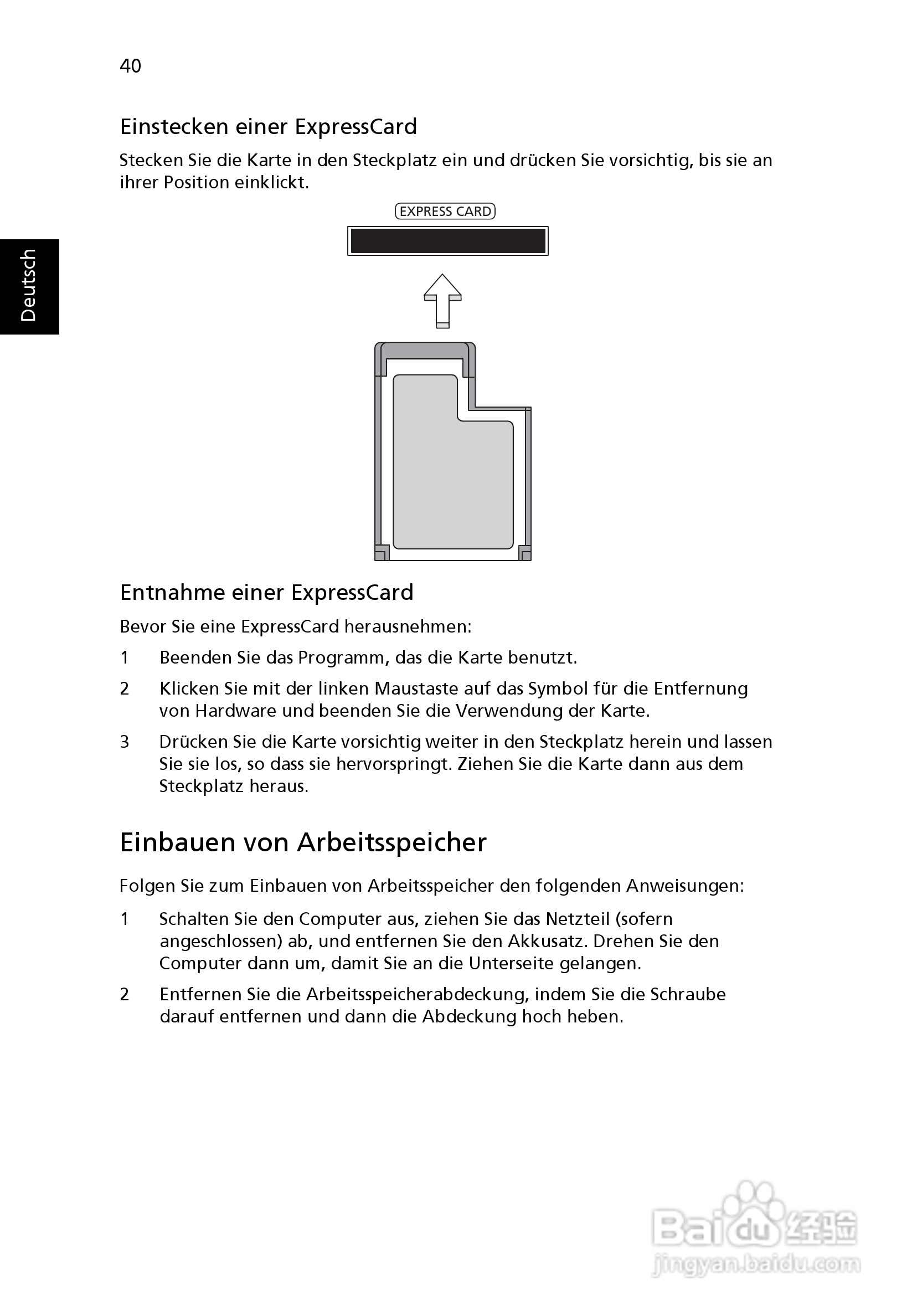 40

Deutsch

Einstecken einer ExpressCard

Stecken Sie die Karte in den Steckplatz ein und drücken Sie vorsichtig, bis sie an ihrer Position einklickt.

EXPRESS CARD

Entnahme einer ExpressCard

Bevor Sie eine ExpressCard herausnehmen:

1 Beenden Sie das Programm, das die Karte benutzt.

2 Klicken Sie mit der linken Maustaste auf das Symbol für die Entfernung von Hardware und beenden Sie die Verwendung der Karte.

3 Drücken Sie die Karte vorsichtig weiter in den Steckplatz herein und lassen Sie sie los, so dass sie hervorspringt. Ziehen Sie die Karte dann aus dem Steckplatz heraus.

Einbauen von Arbeitsspeicher

Folgen Sie zum Einbauen von Arbeitsspeicher den folgenden Anweisungen:

1 Schalten Sie den Computer aus, ziehen Sie das Netzteil (sofern angeschlossen) ab, und entfernen Sie den Akkusatz. Drehen Sie den Computer dann um, damit Sie an die Unterseite gelangen.

2 Entfernen Sie die Arbeitsspeicherabdeckung, indem Sie die Schraube darauf entfernen und dann die Abdeckung hoch heben.

Baidu 经验
jingyan.baidu.com