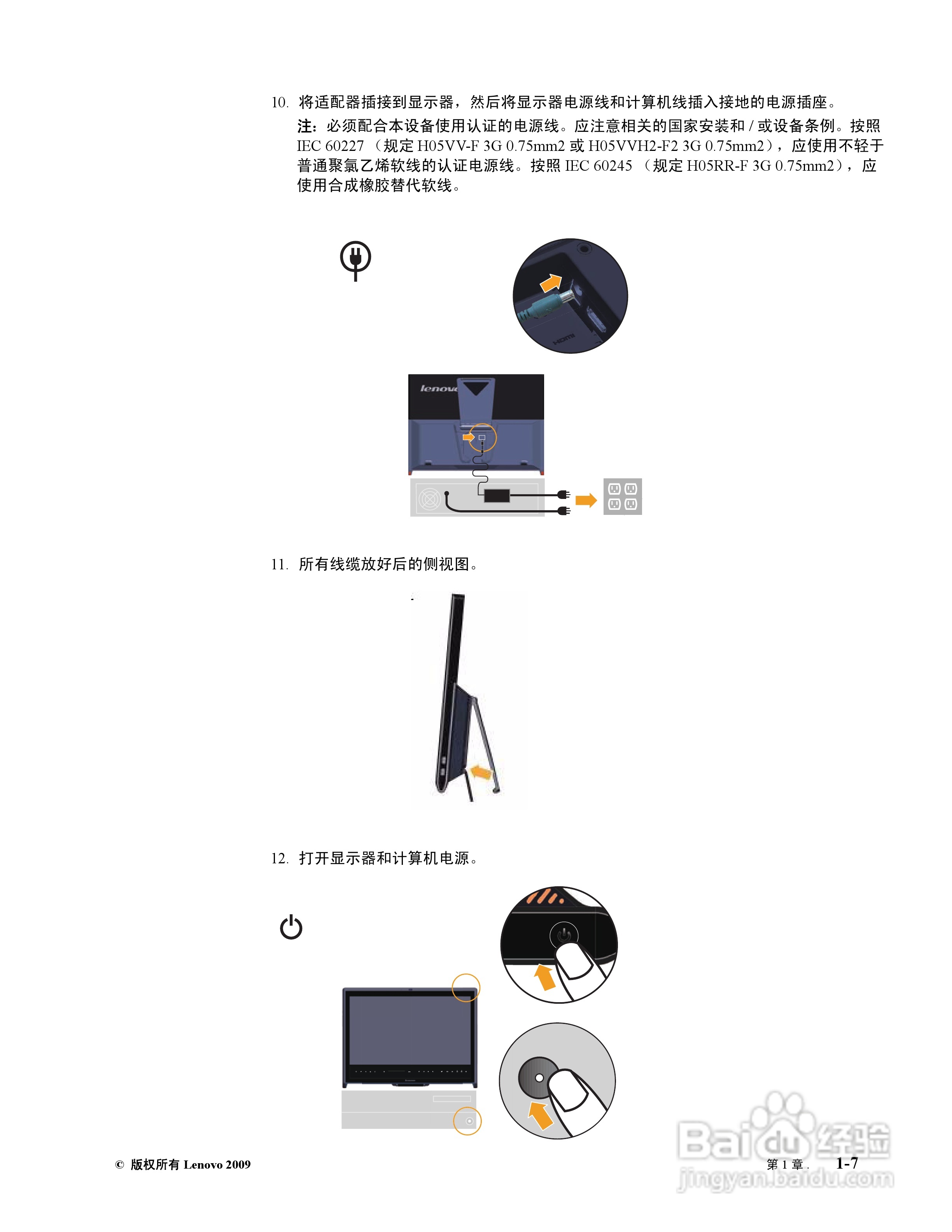 10. 将适配器插接到显示器，然后将显示器电源线和计算机线插入接地的电源插座。

注：必须配合本设备使用认证的电源线。应注意相关的国家安装和 / 或设备条例。按照 IEC 60227 （规定 H05VV-F 3G 0.75mm2 或 H05VVH2-F2 3G 0.75mm2），应使用不轻于普通聚氯乙烯软线的认证电源线。按照 IEC 60245 （规定 H05RR-F 3G 0.75mm2），应使用合成橡胶替代软线。

HDMI

lenovo

11. 所有线缆放好后的侧视图。

12. 打开显示器和计算机电源。

© 版权所有 Lenovo 2009

第 1 章 . 1-7

Baidu 经验
jingyan.baidu.com