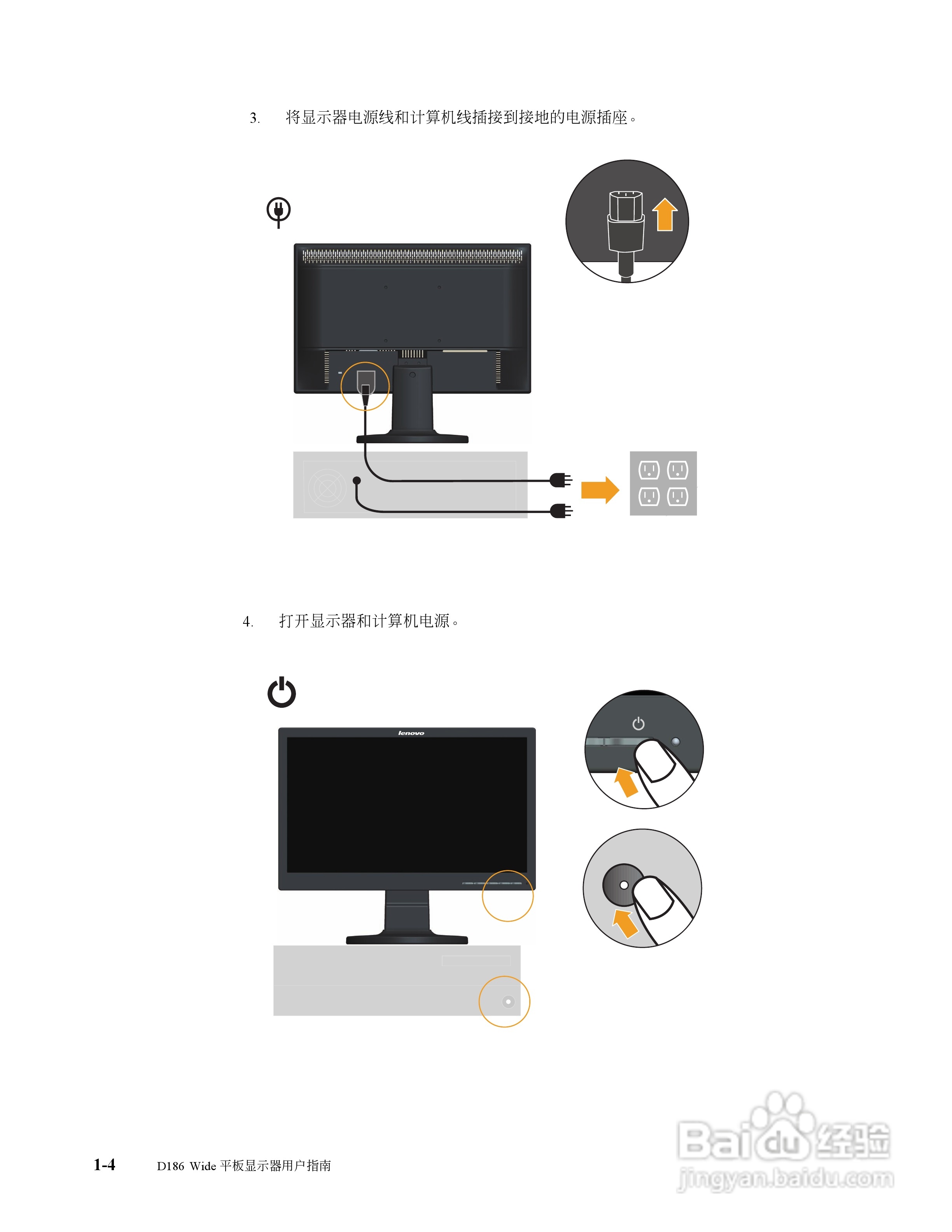 3. 将显示器电源线和计算机线插接到接地的电源插座。

4. 打开显示器和计算机电源。

lenovo

1-4 D186 Wide 平板显示器用户指南

Baidu 经验
jingyan.baidu.com