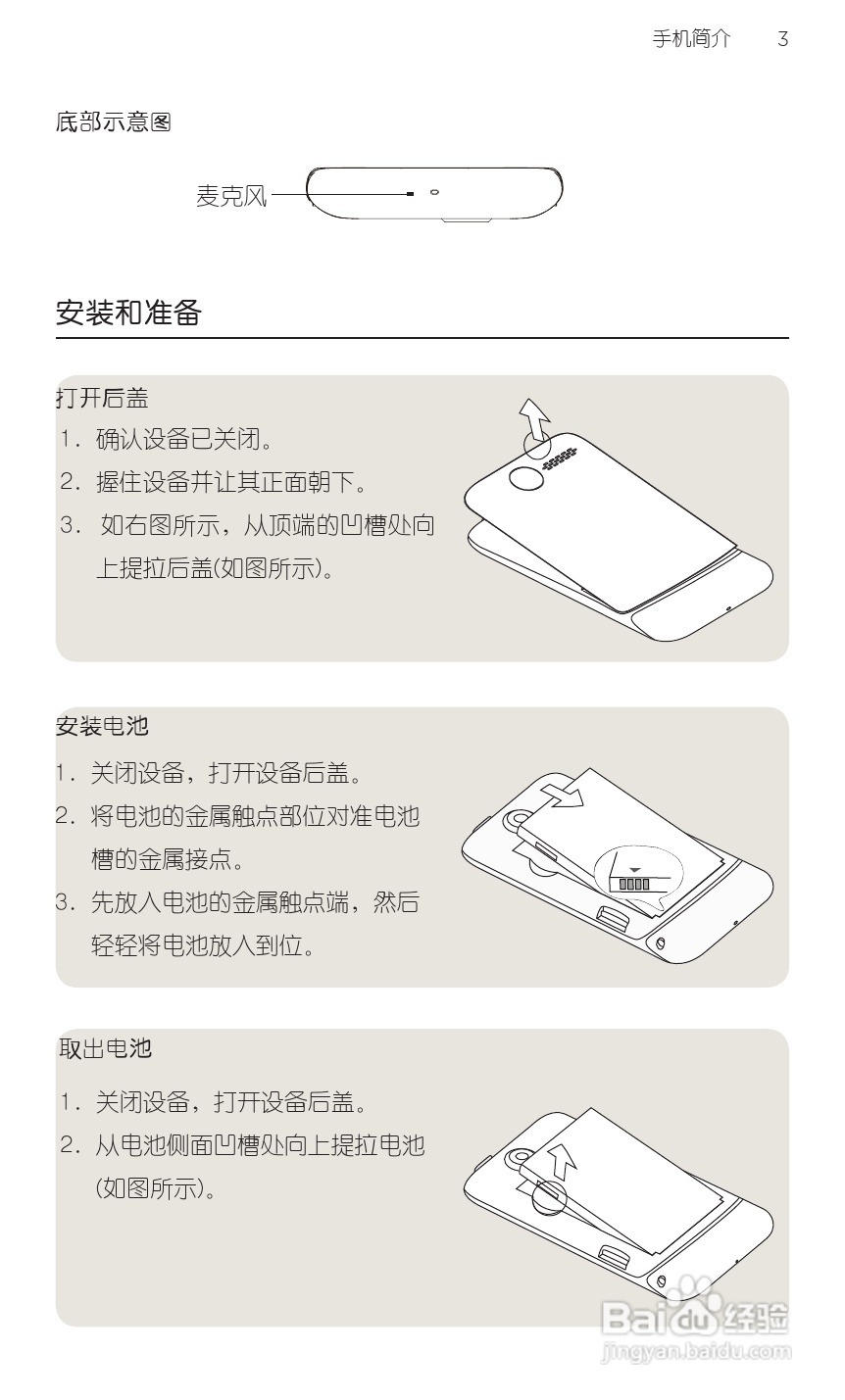 手机简介 3

底部示意图

麦克风

安装和准备

打开后盖

1. 确认设备已关闭。

2. 握住设备并让其正面朝下。

3. 如右图所示，从顶端的凹槽处向上提拉后盖(如图所示)。

安装电池

1. 关闭设备，打开设备后盖。

2. 将电池的金属触点部位对准电池槽的金属接点。

3. 先放入电池的金属触点端，然后轻轻将电池放入到位。

取出电池

1. 关闭设备，打开设备后盖。

2. 从电池侧面凹槽处向上提拉电池(如图所示)。

Baidu经验
jingyan.baidu.com