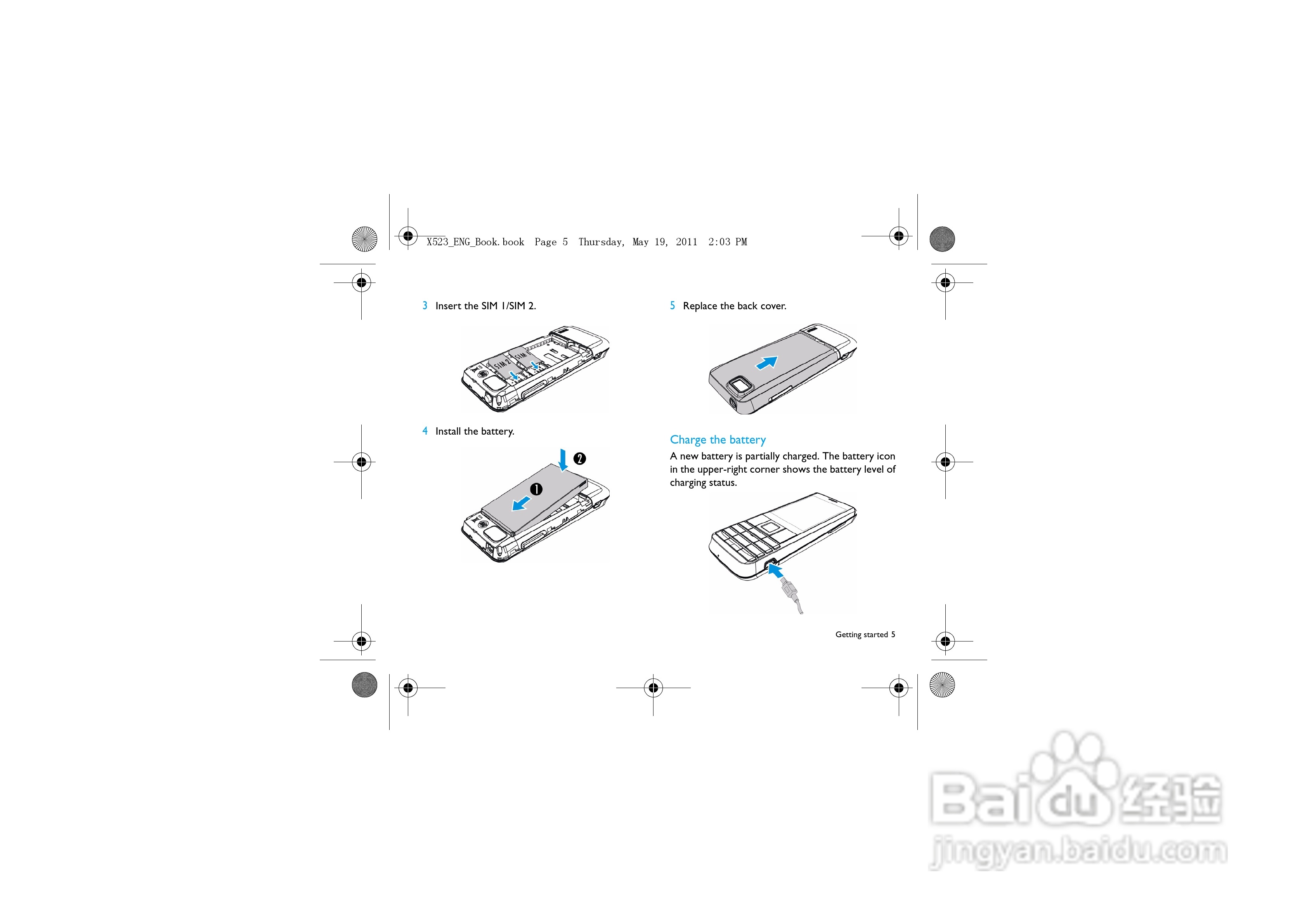 X523_ENG_Book.book Page 5 Thursday, May 19, 2011 2:03 PM

3 Insert the SIM 1/SIM 2.

SIM 2 SIM

4 Install the battery.

❶ ❷

5 Replace the back cover.

Charge the battery

A new battery is partially charged. The battery icon in the upper-right corner shows the battery level of charging status.

Getting started 5

Baidu经验
jingyan.baidu.com