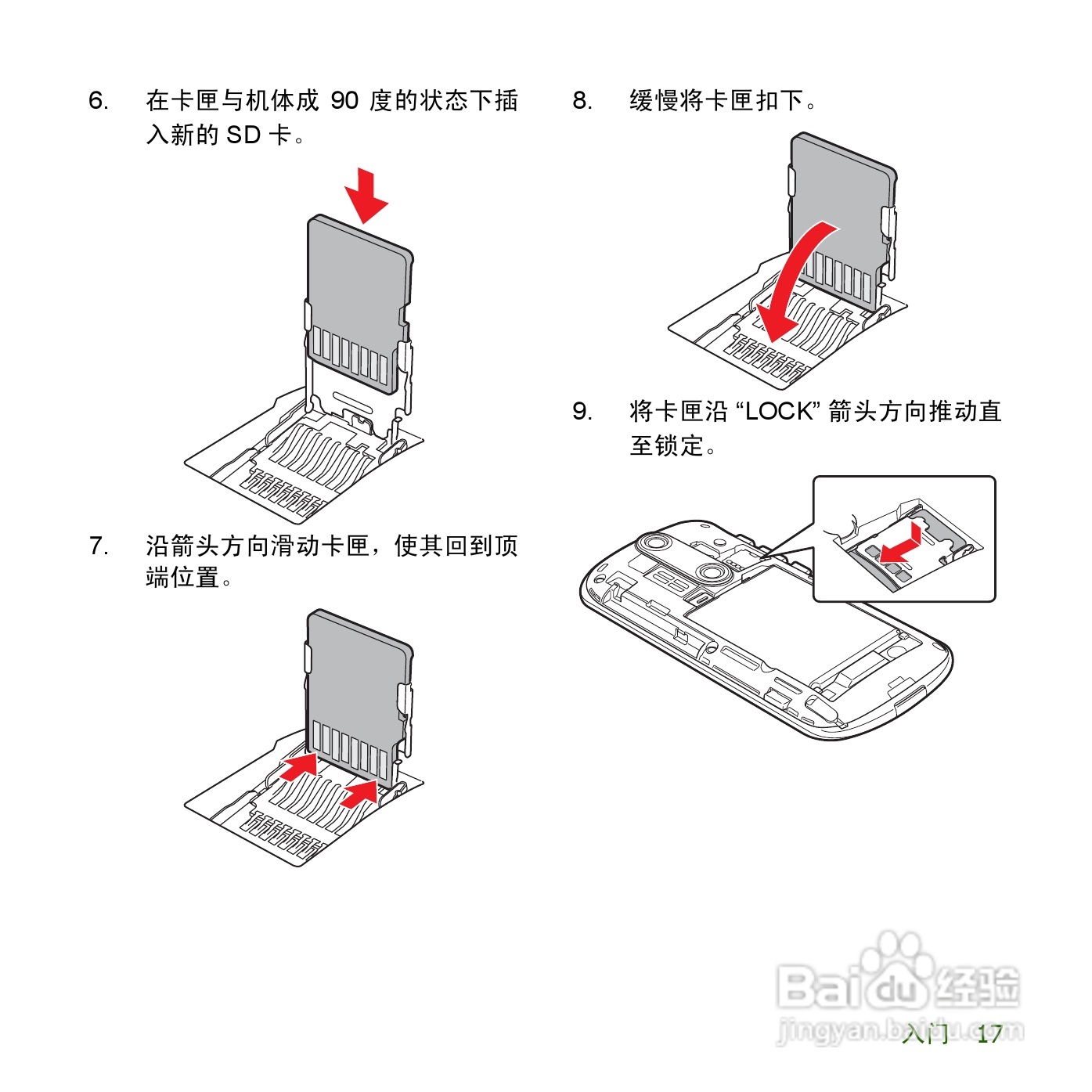 6. 在卡匣与机体成 90 度的状态下插入新的 SD 卡。

7. 沿箭头方向滑动卡匣，使其回到顶端位置。

8. 缓慢将卡匣扣下。

9. 将卡匣沿 “LOCK” 箭头方向推动直至锁定。

Baidu经验
jingyan.baidu.com

入门 17