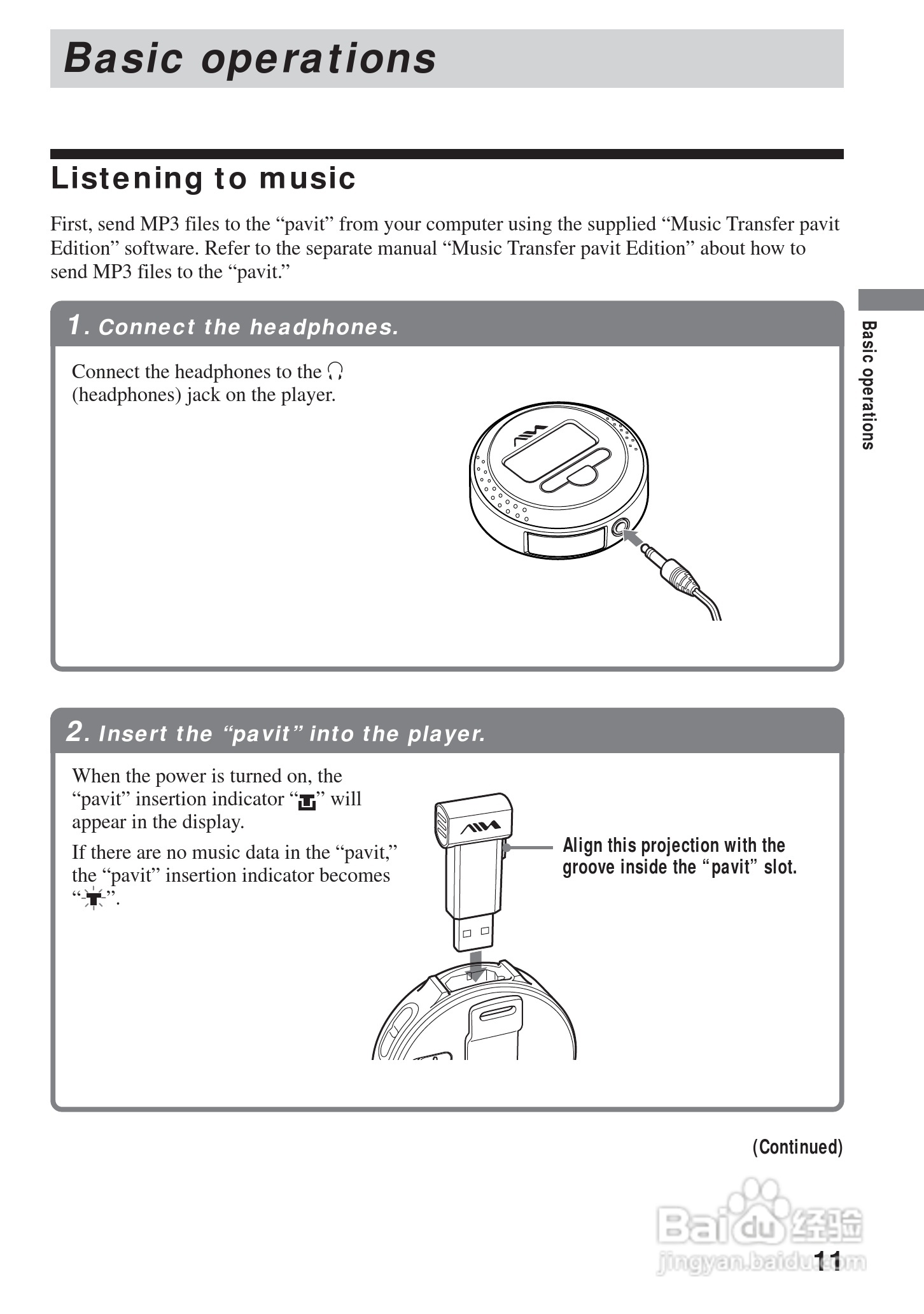 Basic operations

Listening to music

First, send MP3 files to the “pavit” from your computer using the supplied “Music Transfer pavit Edition” software. Refer to the separate manual “Music Transfer pavit Edition” about how to send MP3 files to the “pavit.”

Basic operations

1. Connect the headphones.

Connect the headphones to the (headphones) jack on the player.

2. Insert the “pavit” into the player.

When the power is turned on, the “pavit” insertion indicator “” will appear in the display.

If there are no music data in the “pavit,” the “pavit” insertion indicator becomes “”.

Align this projection with the groove inside the “pavit” slot.

(Continued)

Baidu 经验
jingyan.baidu.com

11