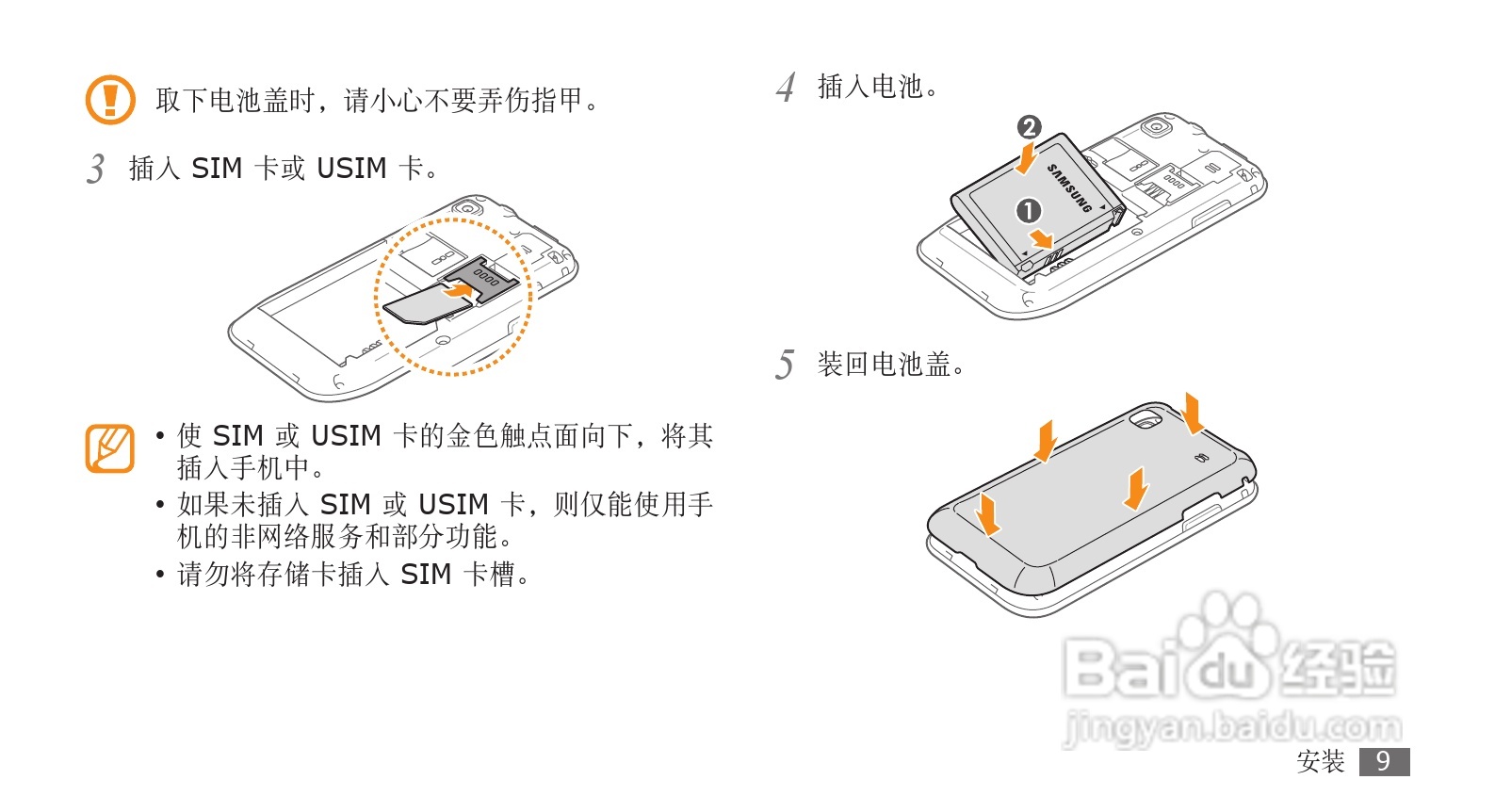 取下电池盖时，请小心不要弄伤指甲。

3 插入 SIM 卡或 USIM 卡。

• 使 SIM 或 USIM 卡的金色触点面向下，将其插入手机中。
• 如果未插入 SIM 或 USIM 卡，则仅能使用手机的非网络服务和部分功能。
• 请勿将存储卡插入 SIM 卡槽。

4 插入电池。

2
SAMSUNG
1

5 装回电池盖。

Baidu 经验
jingyan.baidu.com

安装 9