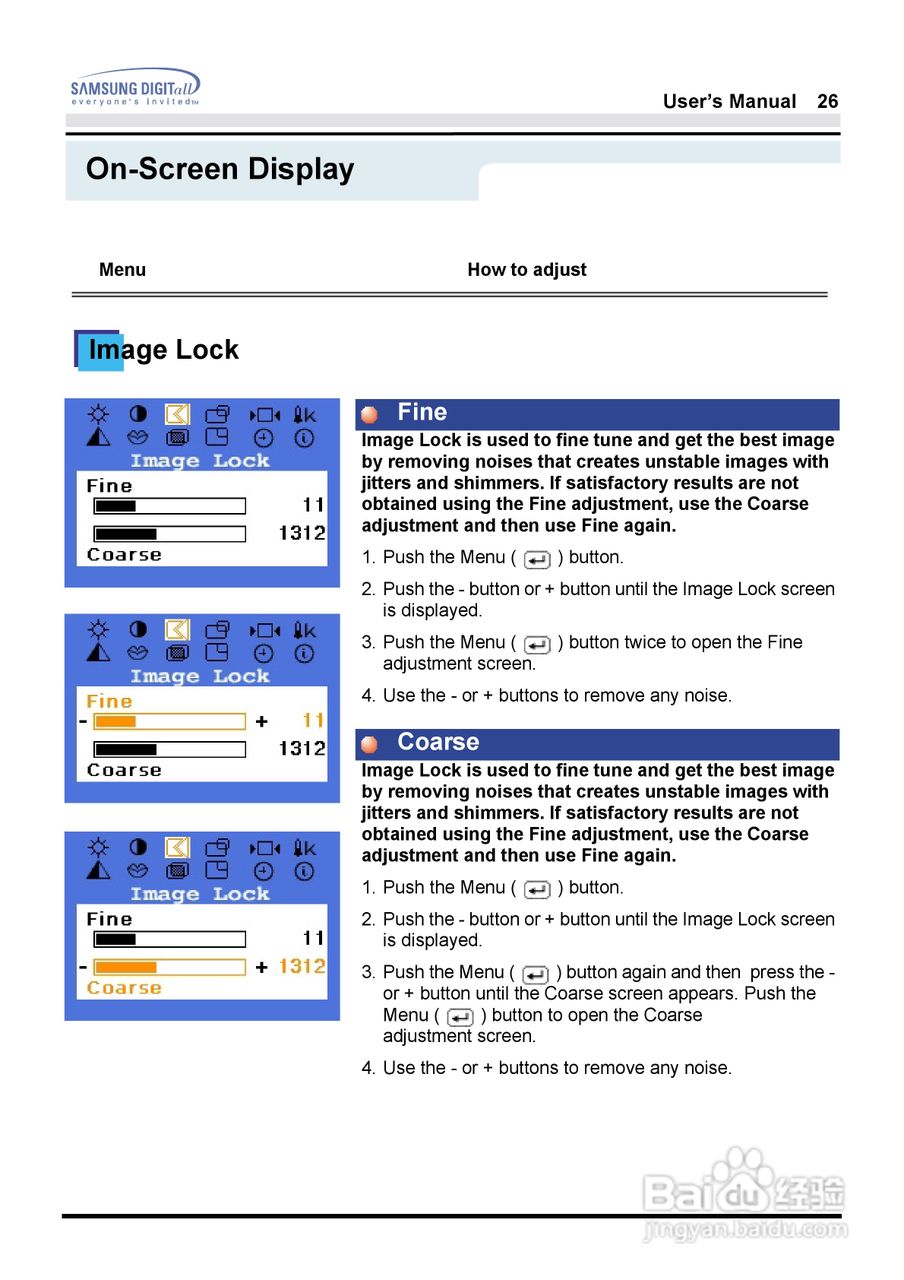 SAMSUNG DIGITall
everyone's invited

User's Manual 26

On-Screen Display

Menu

How to adjust

Image Lock

Image Lock
Fine
11
1312
Coarse

Image Lock
Fine
- + 11
1312
Coarse

Image Lock
Fine
11
- + 1312
Coarse

Fine

Image Lock is used to fine tune and get the best image by removing noises that creates unstable images with jitters and shimmers. If satisfactory results are not obtained using the Fine adjustment, use the Coarse adjustment and then use Fine again.

1. Push the Menu ( ) button.

2. Push the - button or + button until the Image Lock screen is displayed.

3. Push the Menu ( ) button twice to open the Fine adjustment screen.

4. Use the - or + buttons to remove any noise.

Coarse

Image Lock is used to fine tune and get the best image by removing noises that creates unstable images with jitters and shimmers. If satisfactory results are not obtained using the Fine adjustment, use the Coarse adjustment and then use Fine again.

1. Push the Menu ( ) button.

2. Push the - button or + button until the Image Lock screen is displayed.

3. Push the Menu ( ) button again and then press the - or + button until the Coarse screen appears. Push the Menu ( ) button to open the Coarse adjustment screen.

4. Use the - or + buttons to remove any noise.

Baidu 经验
jingyan.baidu.com