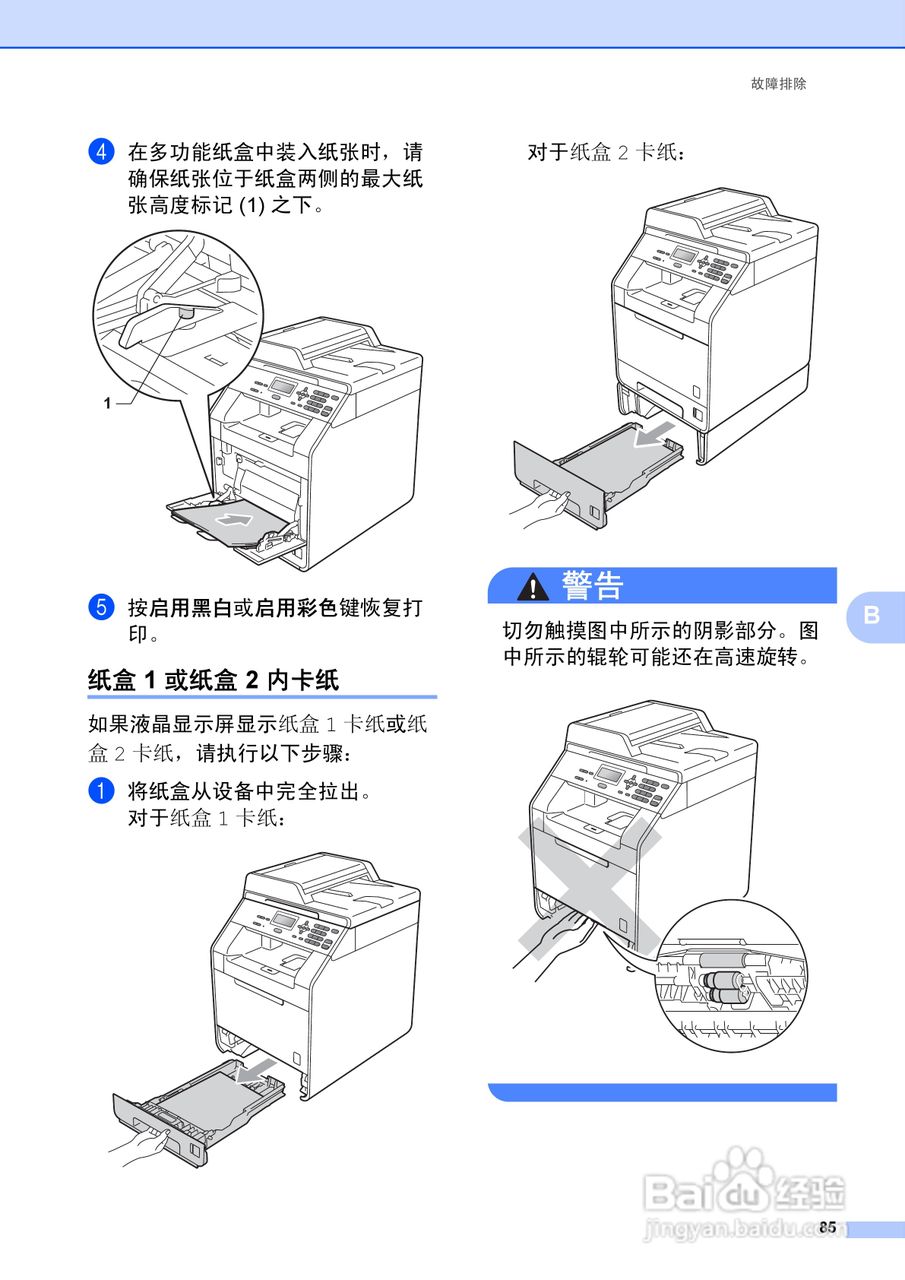 故障排除

4 在多功能纸盒中装入纸张时，请确保纸张位于纸盒两侧的最大纸张高度标记 (1) 之下。

1

5 按启用黑白或启用彩色键恢复打印。

纸盒 1 或纸盒 2 内卡纸

如果液晶显示屏显示纸盒 1 卡纸或纸盒 2 卡纸，请执行以下步骤：

1 将纸盒从设备中完全拉出。
对于纸盒 1 卡纸：

对于纸盒 2 卡纸：

警告

切勿触摸图中所示的阴影部分。图中所示的辊轮可能还在高速旋转。

B

Baidu经验
jingyan.baidu.com

85