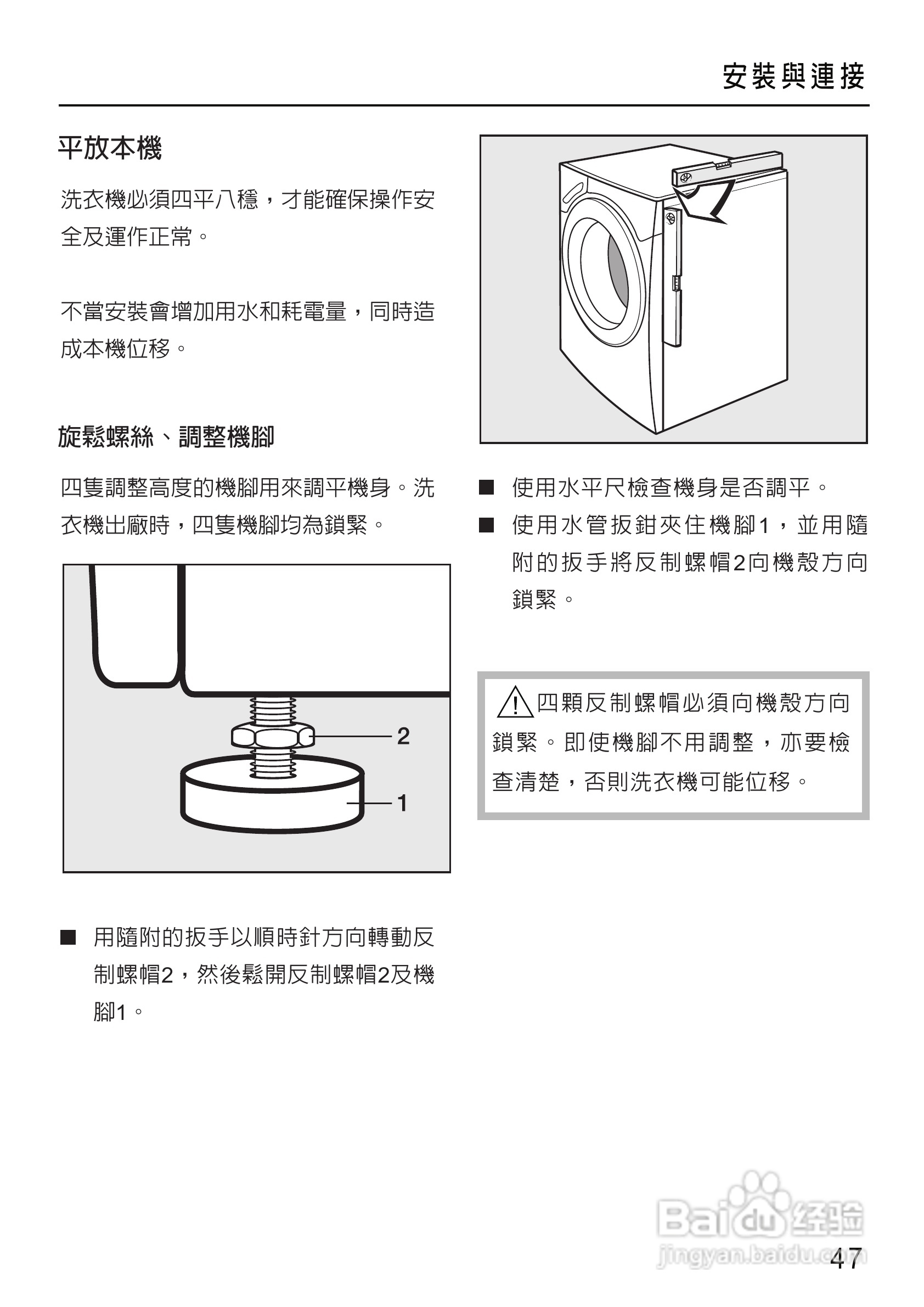 安裝與連接

平放本機

洗衣機必須四平八穩，才能確保操作安全及運作正常。

不當安裝會增加用水和耗電量，同時造成本機位移。

旋鬆螺絲、調整機腳

四隻調整高度的機腳用來調平機身。洗衣機出廠時，四隻機腳均為鎖緊。

2

1

■ 用隨附的扳手以順時針方向轉動反制螺帽2，然後鬆開反制螺帽2及機腳1。

■ 使用水平尺檢查機身是否調平。

■ 使用水管扳鉗夾住機腳1，並用隨附的扳手將反制螺帽2向機殼方向鎖緊。

四顆反制螺帽必須向機殼方向鎖緊。即使機腳不用調整，亦要檢查清楚，否則洗衣機可能位移。

Baidu 经验
jingyan.baidu.com

47