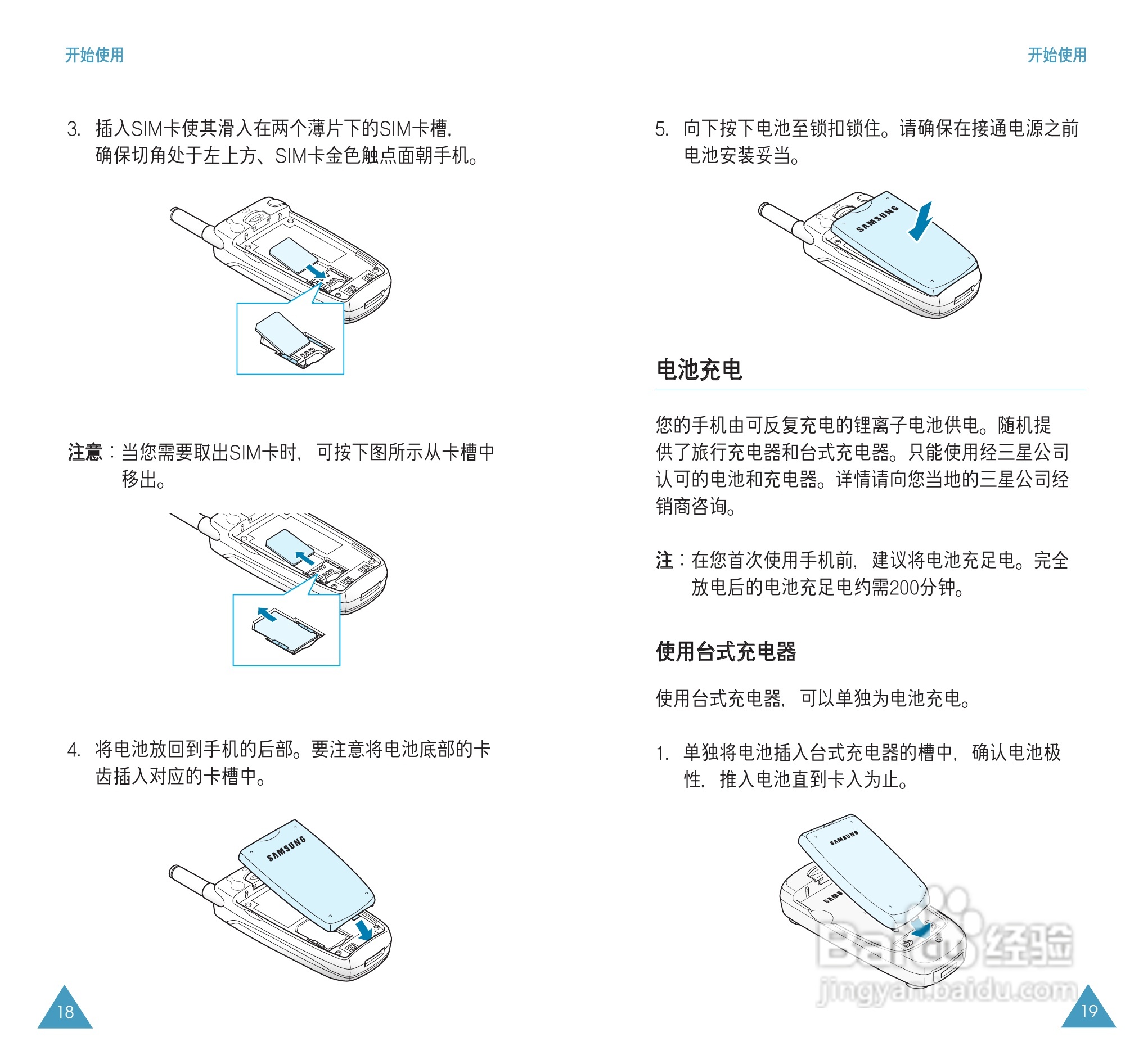 开始使用

3. 插入SIM卡使其滑入在两个薄片下的SIM卡槽，确保切角处于左上方、SIM卡金色触点面朝手机。

注意：当您需要取出SIM卡时，可按下图所示从卡槽中移出。

4. 将电池放回到手机的后部。要注意将电池底部的卡齿插入对应的卡槽中。

SAMSUNG

18

开始使用

5. 向下按下电池至锁扣锁住。请确保在接通电源之前电池安装妥当。

SAMSUNG

电池充电

您的手机由可反复充电的锂离子电池供电。随机提供了旅行充电器和台式充电器。只能使用经三星公司认可的电池和充电器。详情请向您当地的三星公司经销商咨询。

注：在您首次使用手机前，建议将电池充足电。完全放电后的电池充足电约需200分钟。

使用台式充电器

使用台式充电器，可以单独为电池充电。

1. 单独将电池插入台式充电器的槽中，确认电池极性，推入电池直到卡入为止。

SAMSUNG

SAMS

Baidu经验
jingyan.baidu.com

19