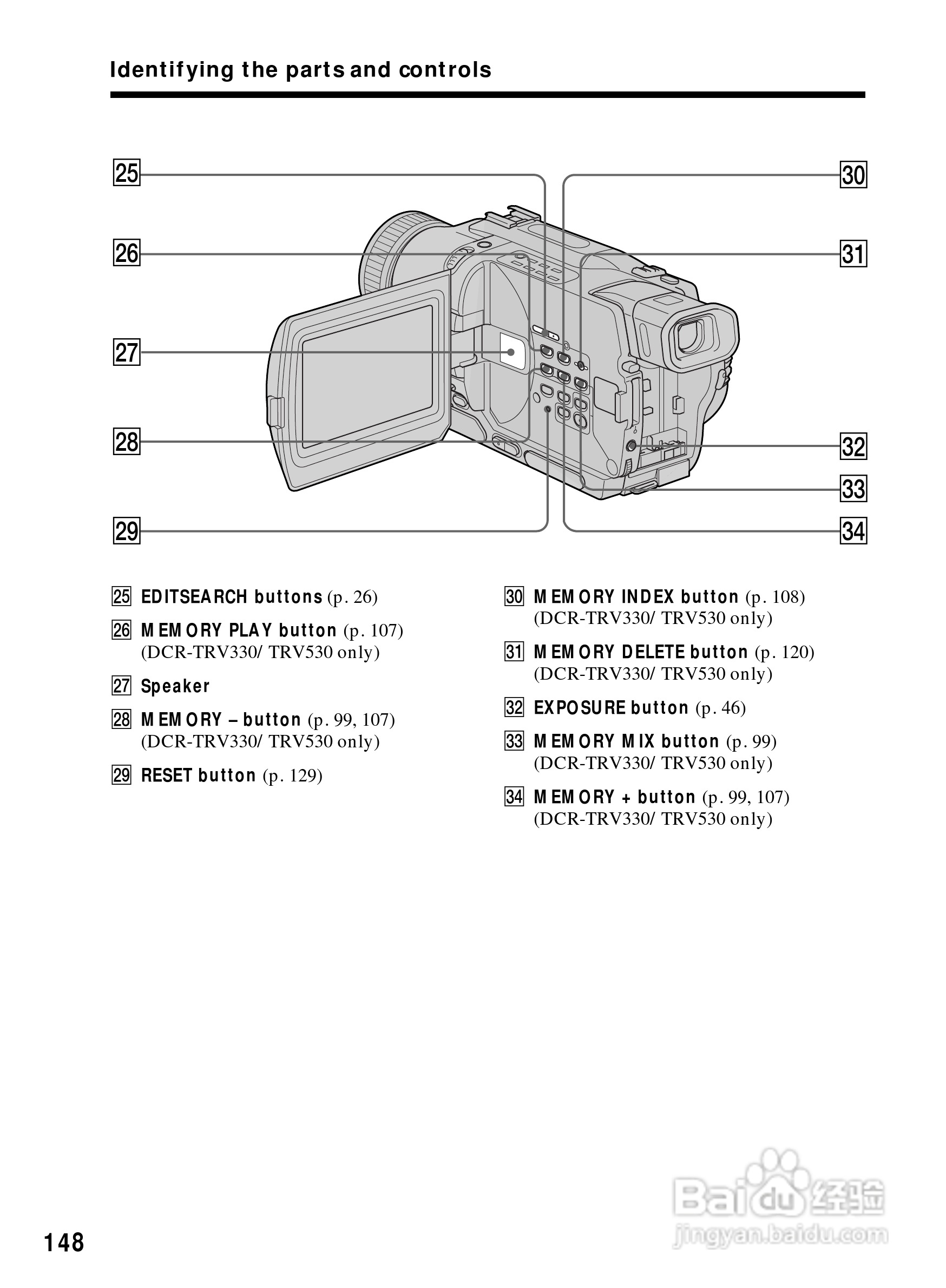 Identifying the parts and controls

25

26

27

28

29

30

31

32

33

34

25 EDITSEARCH buttons (p. 26)

26 MEMORY PLAY button (p. 107) (DCR-TRV330/ TRV530 only)

27 Speaker

28 MEMORY – button (p. 99, 107) (DCR-TRV330/ TRV530 only)

29 RESET button (p. 129)

30 MEMORY INDEX button (p. 108) (DCR-TRV330/ TRV530 only)

31 MEMORY DELETE button (p. 120) (DCR-TRV330/ TRV530 only)

32 EXPOSURE button (p. 46)

33 MEMORY MIX button (p. 99) (DCR-TRV330/ TRV530 only)

34 MEMORY + button (p. 99, 107) (DCR-TRV330/ TRV530 only)

148

Baidu 经验 jingyan.baidu.com