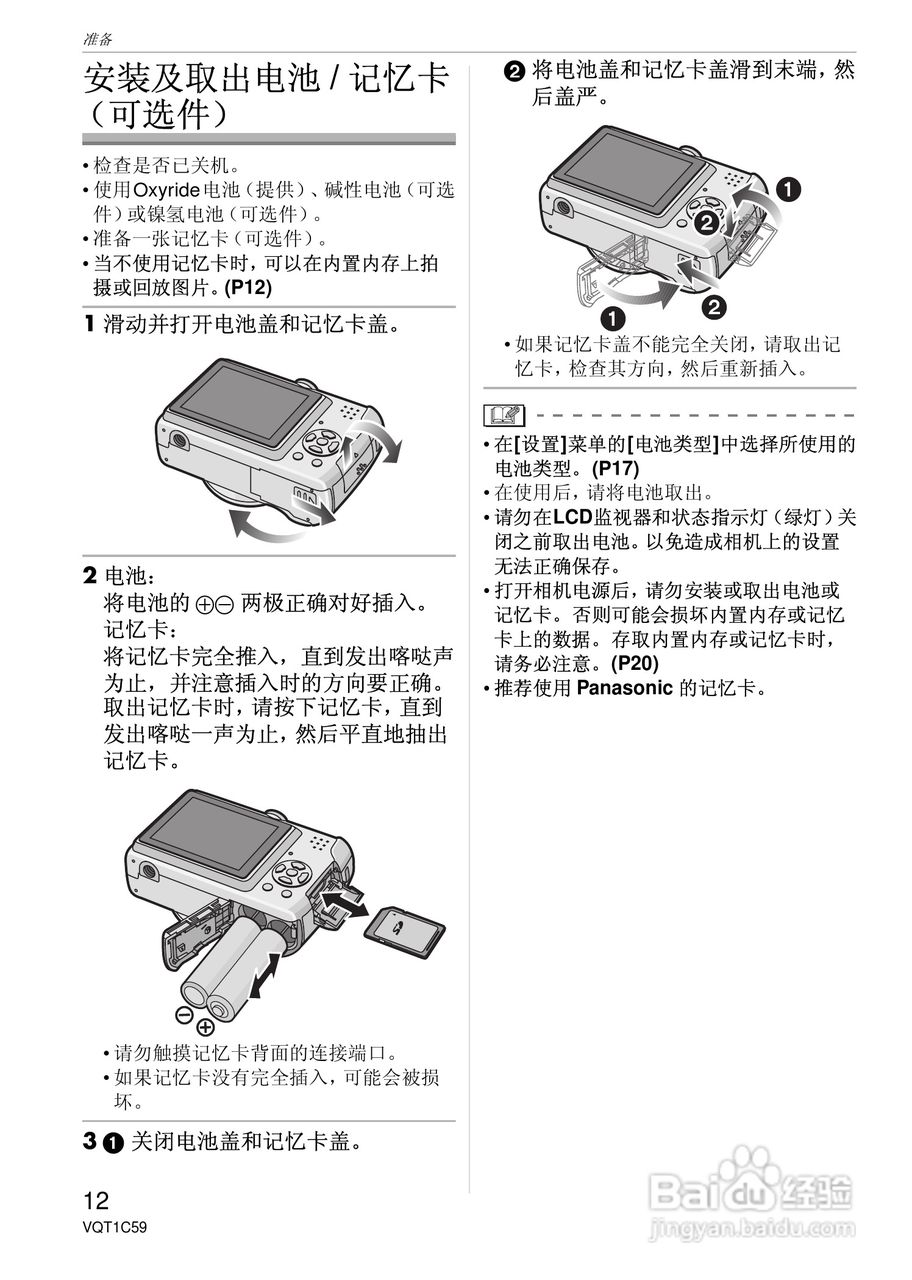 准备

安装及取出电池 / 记忆卡（可选件）

• 检查是否已关机。
• 使用Oxyride电池（提供）、碱性电池（可选件）或镍氢电池（可选件）。
• 准备一张记忆卡（可选件）。
• 当不使用记忆卡时，可以在内置内存上拍摄或回放图片。(P12)

1 滑动并打开电池盖和记忆卡盖。

2 电池：
将电池的 ⊕⊖ 两极正确对好插入。
记忆卡：
将记忆卡完全推入，直到发出喀哒声为止，并注意插入时的方向要正确。
取出记忆卡时，请按下记忆卡，直到发出喀哒一声为止，然后平直地抽出记忆卡。

⊖ ⊕

• 请勿触摸记忆卡背面的连接端口。
• 如果记忆卡没有完全插入，可能会被损坏。

3 ❶ 关闭电池盖和记忆卡盖。

❷ 将电池盖和记忆卡盖滑到末端，然后盖严。

❶ ❷ ❶ ❷

• 如果记忆卡盖不能完全关闭，请取出记忆卡，检查其方向，然后重新插入。

• 在[设置]菜单的[电池类型]中选择所使用的电池类型。(P17)
• 在使用后，请将电池取出。
• 请勿在LCD监视器和状态指示灯（绿灯）关闭之前取出电池。以免造成相机上的设置无法正确保存。
• 打开相机电源后，请勿安装或取出电池或记忆卡。否则可能会损坏内置内存或记忆卡上的数据。存取内置内存或记忆卡时，请务必注意。(P20)
• 推荐使用 Panasonic 的记忆卡。

12
VQT1C59

Baidu 经验
jingyan.baidu.com