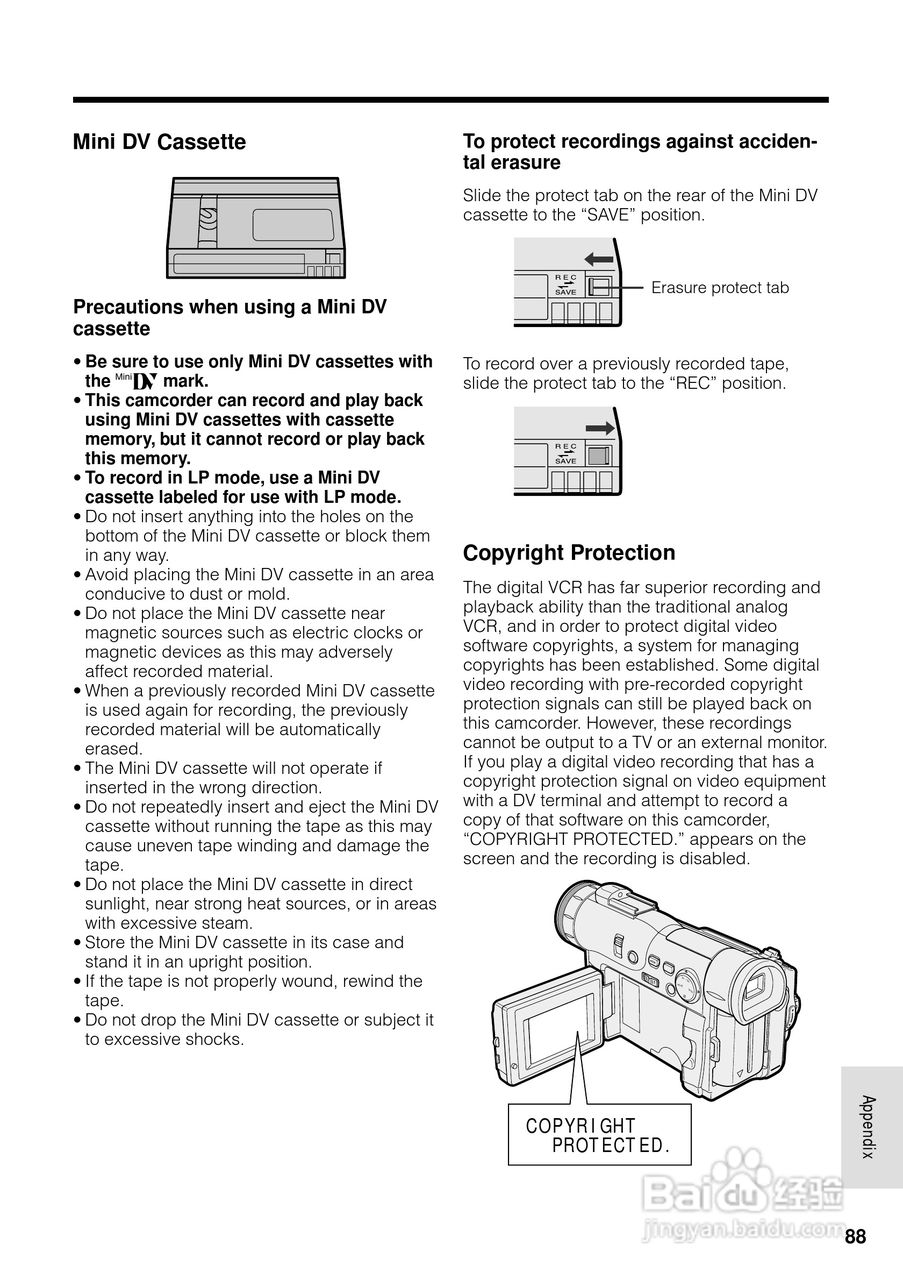 Mini DV Cassette

Precautions when using a Mini DV cassette

• Be sure to use only Mini DV cassettes with the Mini DV mark.
• This camcorder can record and play back using Mini DV cassettes with cassette memory, but it cannot record or play back this memory.
• To record in LP mode, use a Mini DV cassette labeled for use with LP mode.
• Do not insert anything into the holes on the bottom of the Mini DV cassette or block them in any way.
• Avoid placing the Mini DV cassette in an area conducive to dust or mold.
• Do not place the Mini DV cassette near magnetic sources such as electric clocks or magnetic devices as this may adversely affect recorded material.
• When a previously recorded Mini DV cassette is used again for recording, the previously recorded material will be automatically erased.
• The Mini DV cassette will not operate if inserted in the wrong direction.
• Do not repeatedly insert and eject the Mini DV cassette without running the tape as this may cause uneven tape winding and damage the tape.
• Do not place the Mini DV cassette in direct sunlight, near strong heat sources, or in areas with excessive steam.
• Store the Mini DV cassette in its case and stand it in an upright position.
• If the tape is not properly wound, rewind the tape.
• Do not drop the Mini DV cassette or subject it to excessive shocks.

To protect recordings against accidental erasure

Slide the protect tab on the rear of the Mini DV cassette to the “SAVE” position.

REC
SAVE
Erasure protect tab

To record over a previously recorded tape, slide the protect tab to the “REC” position.

REC
SAVE

Copyright Protection

The digital VCR has far superior recording and playback ability than the traditional analog VCR, and in order to protect digital video software copyrights, a system for managing copyrights has been established. Some digital video recording with pre-recorded copyright protection signals can still be played back on this camcorder. However, these recordings cannot be output to a TV or an external monitor. If you play a digital video recording that has a copyright protection signal on video equipment with a DV terminal and attempt to record a copy of that software on this camcorder, “COPYRIGHT PROTECTED.” appears on the screen and the recording is disabled.

COPYRIGHT
PROTECTED.

Appendix

Baidu 经验
jingyan.baidu.com

88