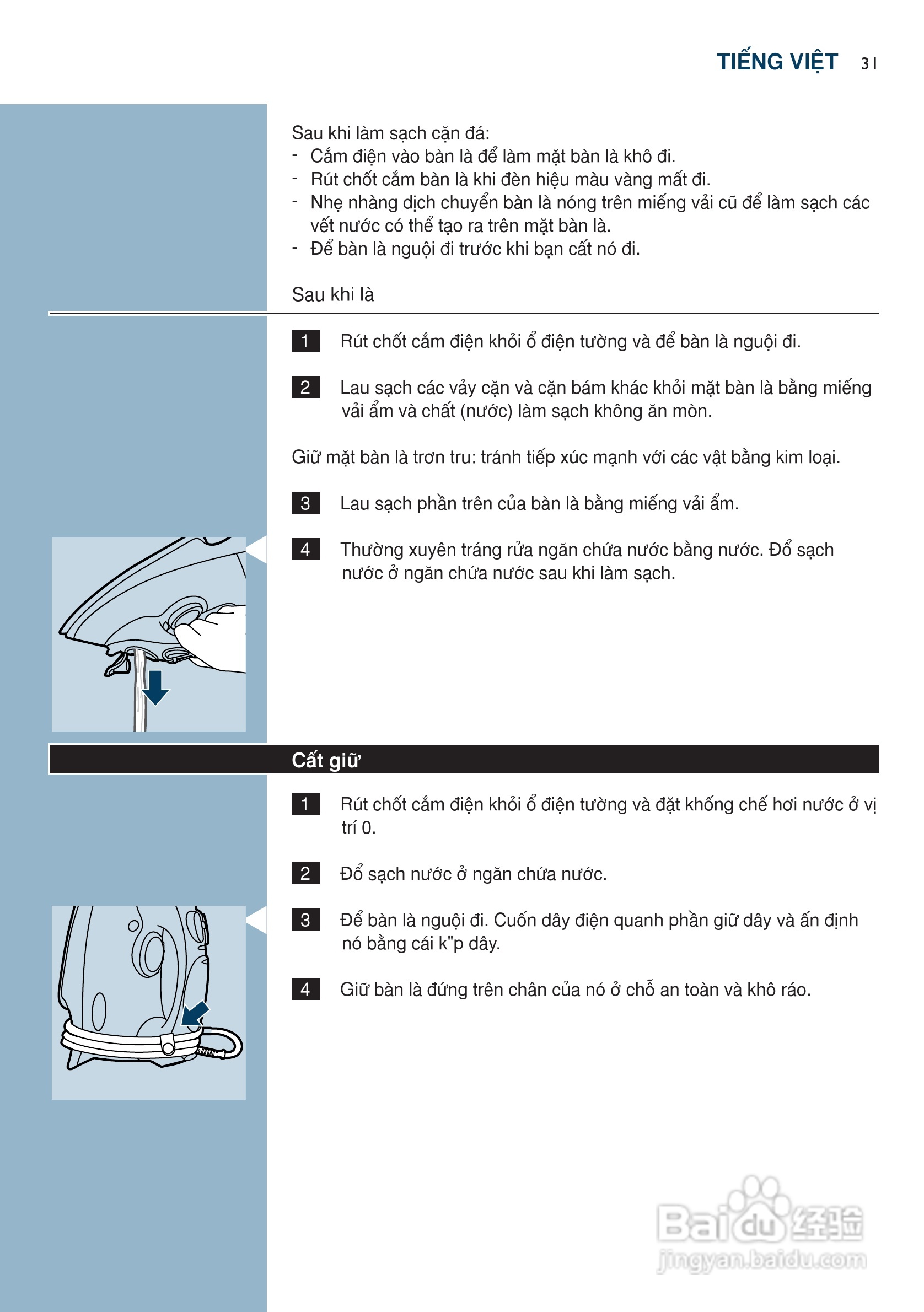 TIẾNG VIỆT 31

Sau khi làm sạch cặn đá:
- Cắm điện vào bàn là để làm mặt bàn là khô đi.
- Rút chốt cắm bàn là khi đèn hiệu màu vàng mất đi.
- Nhẹ nhàng dịch chuyển bàn là nóng trên miếng vải cũ để làm sạch các vết nước có thể tạo ra trên mặt bàn là.
- Để bàn là nguội đi trước khi bạn cất nó đi.

Sau khi là

1 Rút chốt cắm điện khỏi ổ điện tường và để bàn là nguội đi.

2 Lau sạch các vảy cặn và cặn bám khác khỏi mặt bàn là bằng miếng vải ẩm và chất (nước) làm sạch không ăn mòn.

Giữ mặt bàn là trơn tru: tránh tiếp xúc mạnh với các vật bằng kim loại.

3 Lau sạch phần trên của bàn là bằng miếng vải ẩm.

4 Thường xuyên tráng rửa ngăn chứa nước bằng nước. Đổ sạch nước ở ngăn chứa nước sau khi làm sạch.

Cất giữ

1 Rút chốt cắm điện khỏi ổ điện tường và đặt khống chế hơi nước ở vị trí 0.

2 Đổ sạch nước ở ngăn chứa nước.

3 Để bàn là nguội đi. Cuốn dây điện quanh phần giữ dây và ấn định nó bằng cái k"p dây.

4 Giữ bàn là đứng trên chân của nó ở chỗ an toàn và khô ráo.

Baidu 经验
jingyan.baidu.com