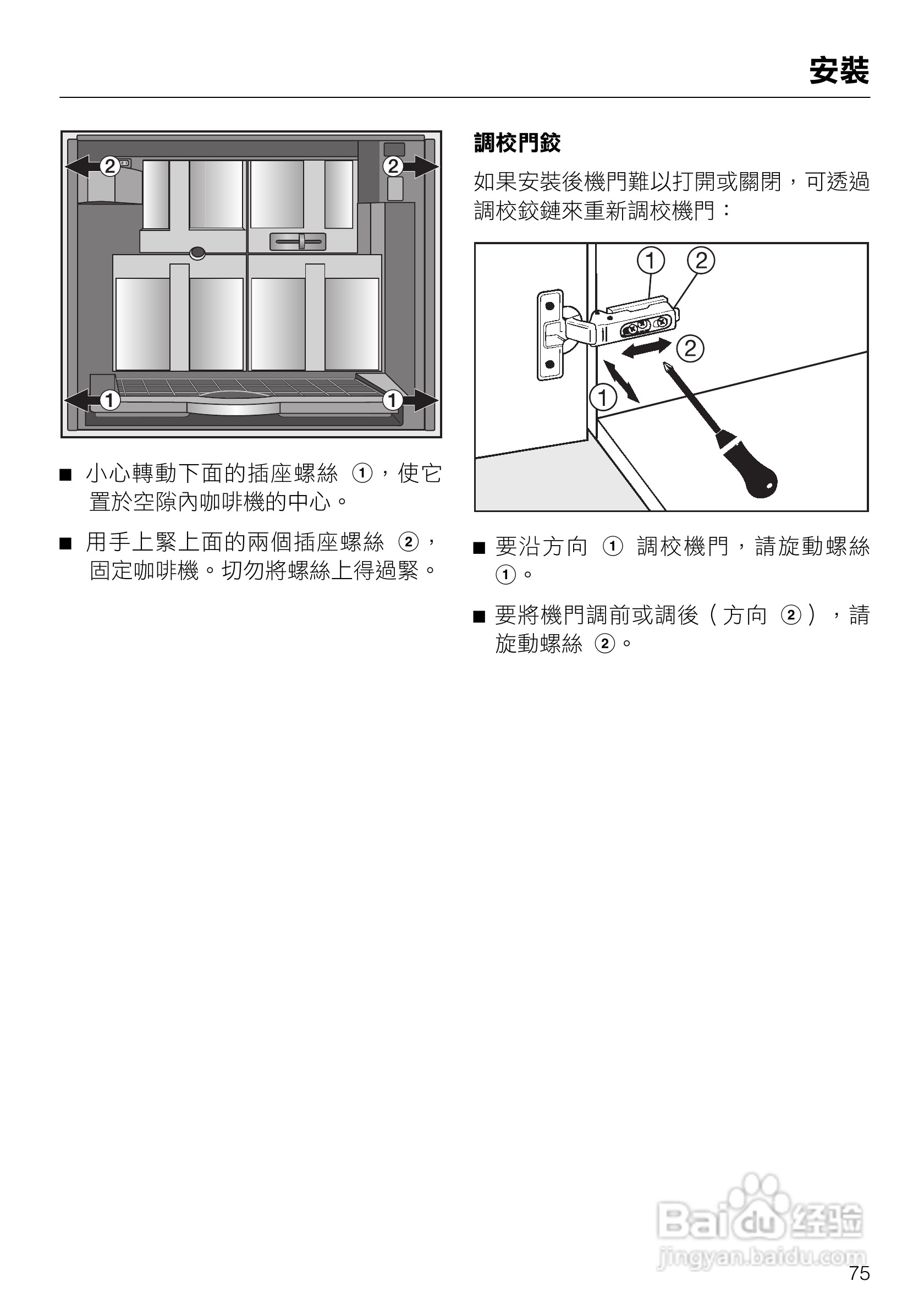 安裝

②
②
①
①

■ 小心轉動下面的插座螺絲 ①，使它置於空隙內咖啡機的中心。

■ 用手上緊上面的兩個插座螺絲 ②，固定咖啡機。切勿將螺絲上得過緊。

調校門鉸

如果安裝後機門難以打開或關閉，可透過調校鉸鏈來重新調校機門：

①
②
②
①

■ 要沿方向 ① 調校機門，請旋動螺絲 ①。

■ 要將機門調前或調後（方向 ②），請旋動螺絲 ②。

Baidu 经验
jingyan.baidu.com

75