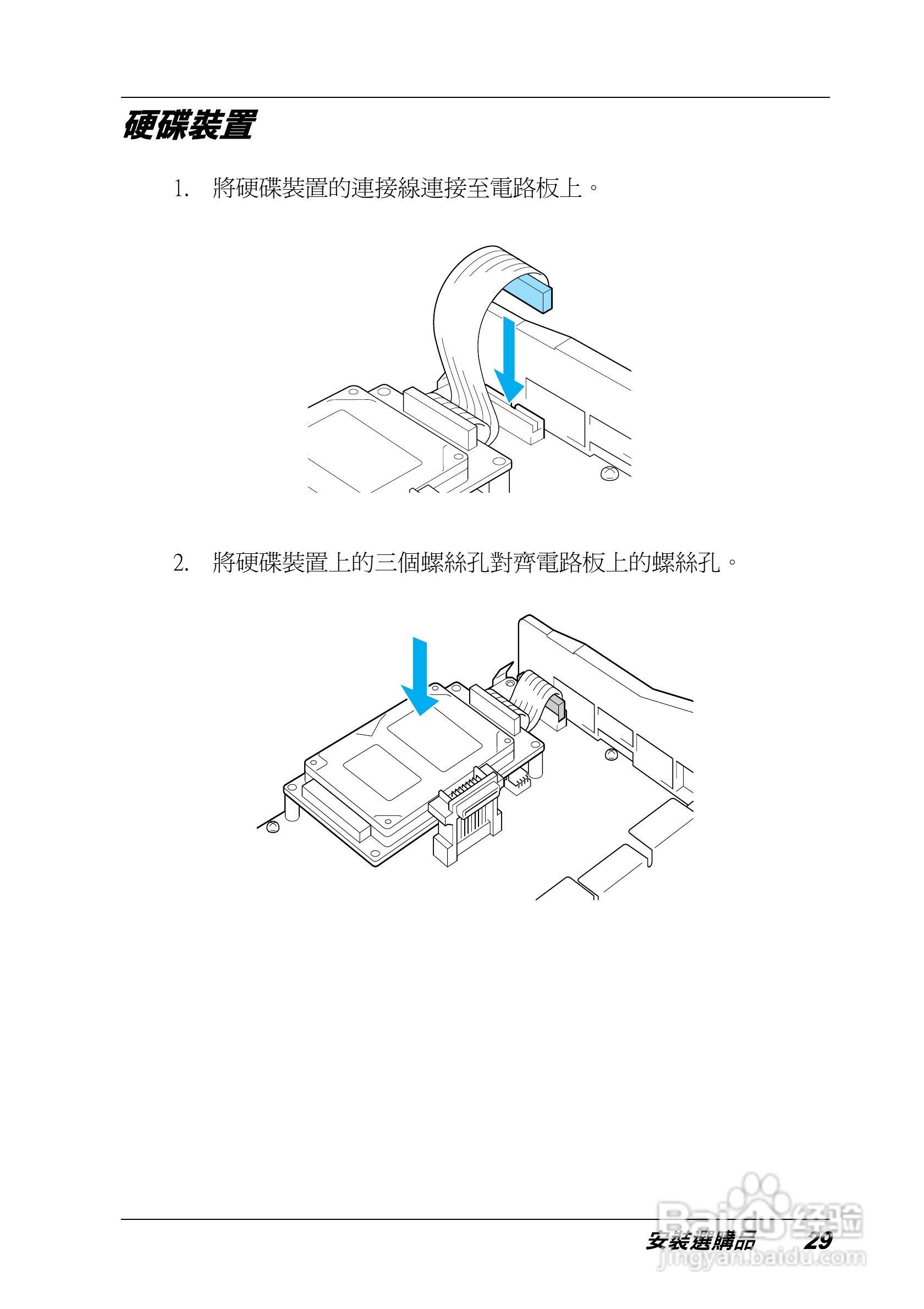 硬碟裝置

1. 將硬碟裝置的連接線連接至電路板上。

2. 將硬碟裝置上的三個螺絲孔對齊電路板上的螺絲孔。

安裝選購品 29

Baidu 经验
jingyan.baidu.com