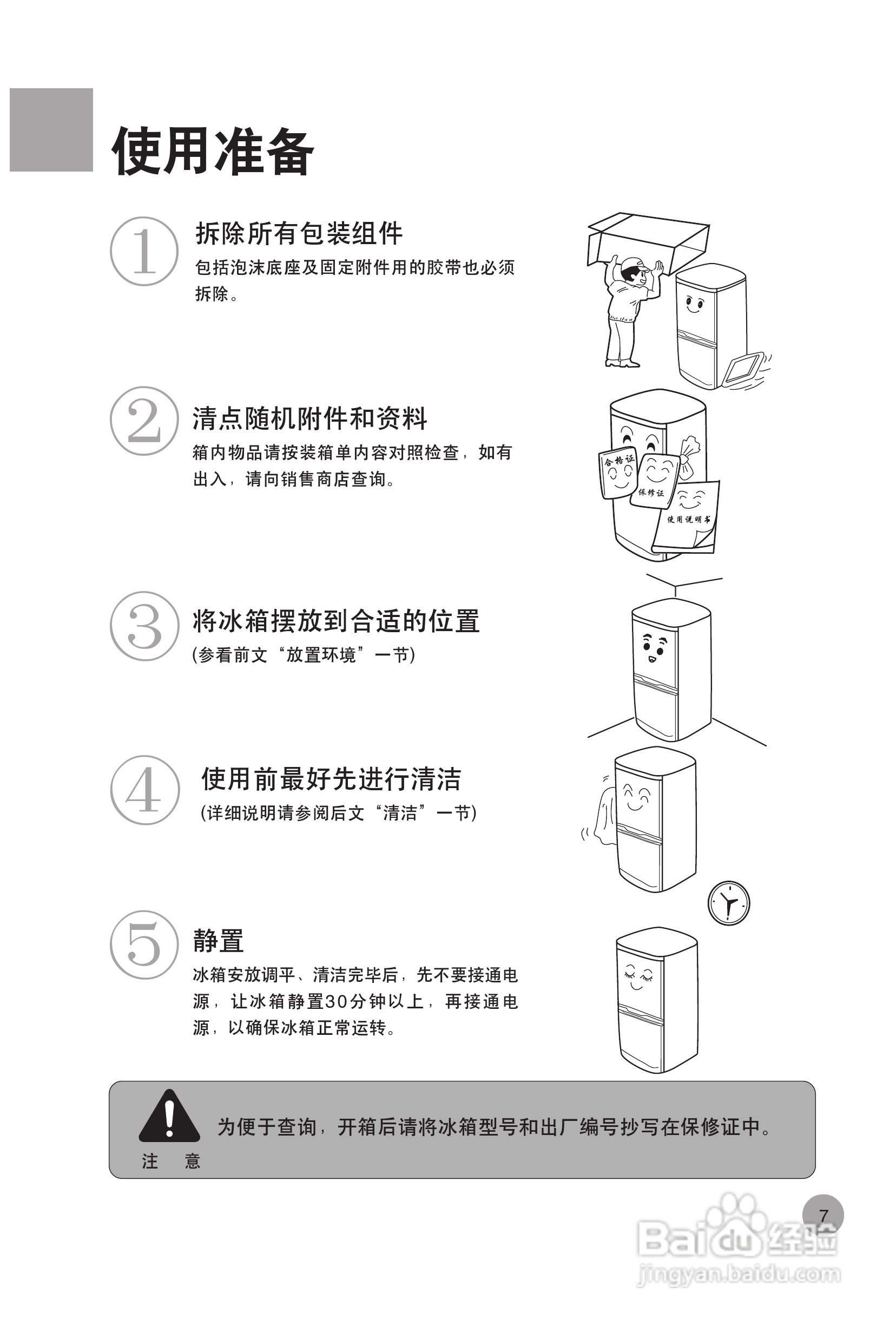 使用准备

1
拆除所有包装组件
包括泡沫底座及固定附件用的胶带也必须拆除。

2
清点随机附件和资料
箱内物品请按装箱单内容对照检查，如有出入，请向销售商店查询。

合格证
保修证
使用说明书

3
将冰箱摆放到合适的位置
(参看前文“放置环境”一节)

4
使用前最好先进行清洁
(详细说明请参阅后文“清洁”一节)

5
静置
冰箱安放调平、清洁完毕后，先不要接通电源，让冰箱静置30分钟以上，再接通电源，以确保冰箱正常运转。

注 意
为便于查询，开箱后请将冰箱型号和出厂编号抄写在保修证中。

7

Baidu经验
jingyan.baidu.com