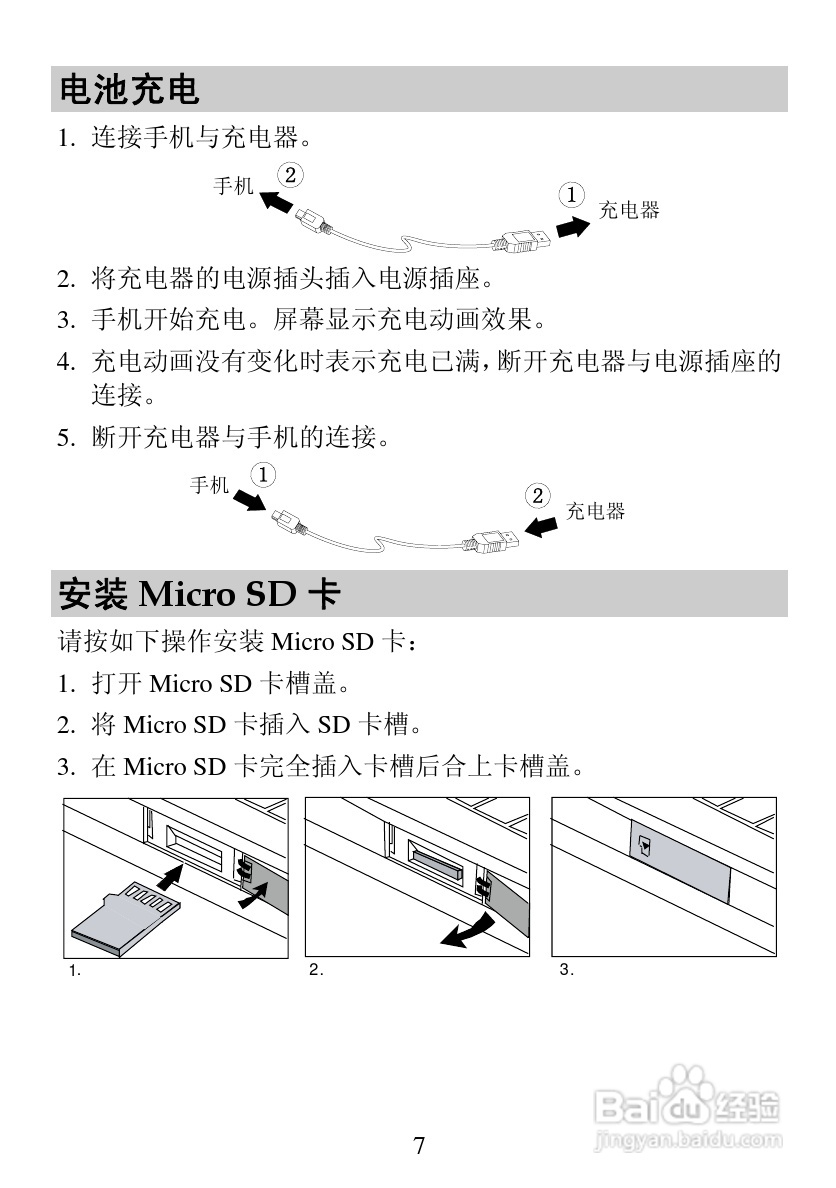 电池充电

1. 连接手机与充电器。

手机 ② ① 充电器

2. 将充电器的电源插头插入电源插座。

3. 手机开始充电。屏幕显示充电动画效果。

4. 充电动画没有变化时表示充电已满，断开充电器与电源插座的连接。

5. 断开充电器与手机的连接。

手机 ① ② 充电器

安装 Micro SD 卡

请按如下操作安装 Micro SD 卡：

1. 打开 Micro SD 卡槽盖。

2. 将 Micro SD 卡插入 SD 卡槽。

3. 在 Micro SD 卡完全插入卡槽后合上卡槽盖。

1.

2.

3.

Baidu 经验
jingyan.baidu.com

7