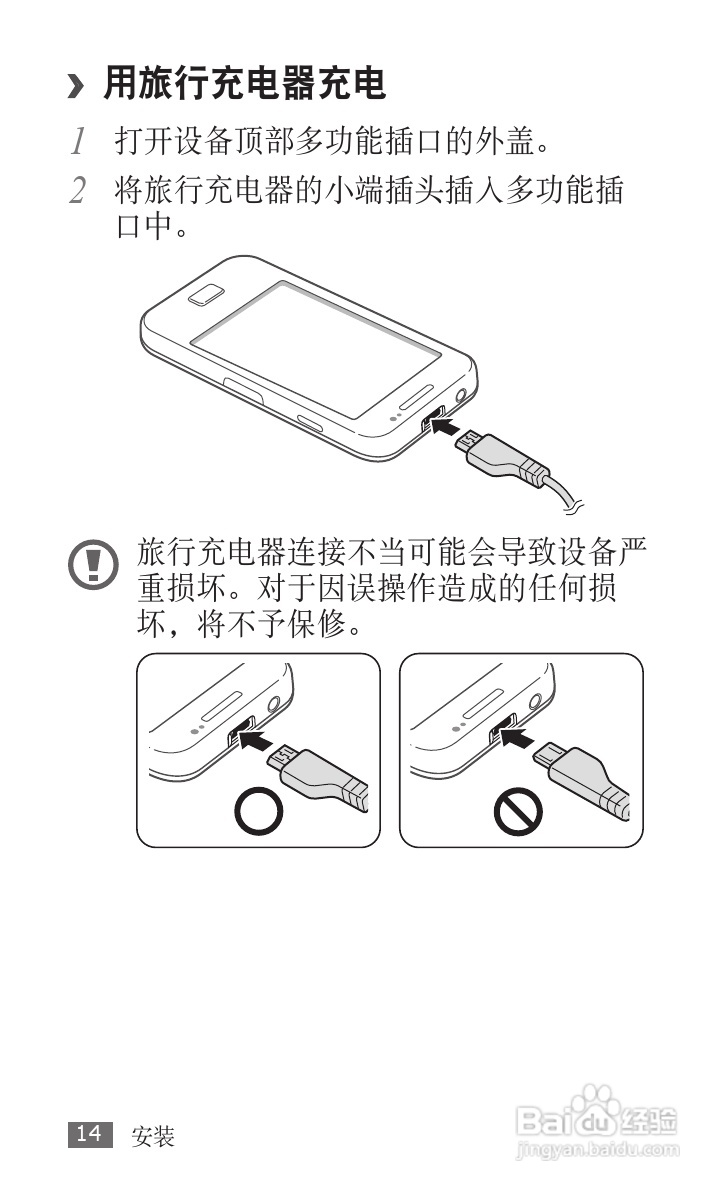 › 用旅行充电器充电

1 打开设备顶部多功能插口的外盖。

2 将旅行充电器的小端插头插入多功能插口中。

旅行充电器连接不当可能会导致设备严重损坏。对于因误操作造成的任何损坏，将不予保修。

14 安装

Baidu经验
jingyan.baidu.com