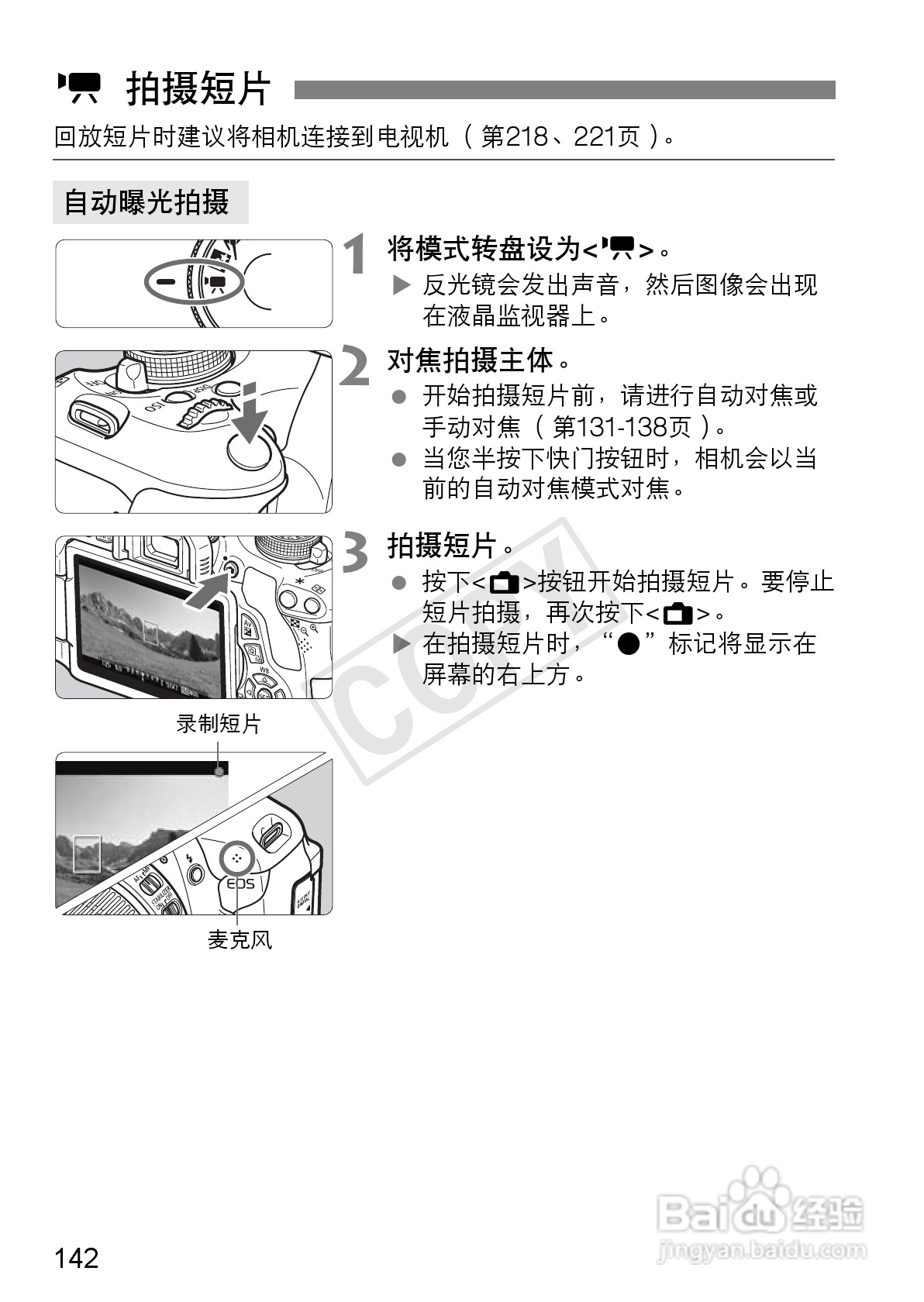 拍摄短片

回放短片时建议将相机连接到电视机（第218、221页）。

自动曝光拍摄

1 将模式转盘设为< >。
▶ 反光镜会发出声音，然后图像会出现在液晶监视器上。

2 对焦拍摄主体。
● 开始拍摄短片前，请进行自动对焦或手动对焦（第131-138页）。
● 当您半按下快门按钮时，相机会以当前的自动对焦模式对焦。

3 拍摄短片。
● 按下< >按钮开始拍摄短片。要停止短片拍摄，再次按下< >。
▶ 在拍摄短片时，“●”标记将显示在屏幕的右上方。

COPY

录制短片

EOS

麦克风

142

Baidu经验
jingyan.baidu.com