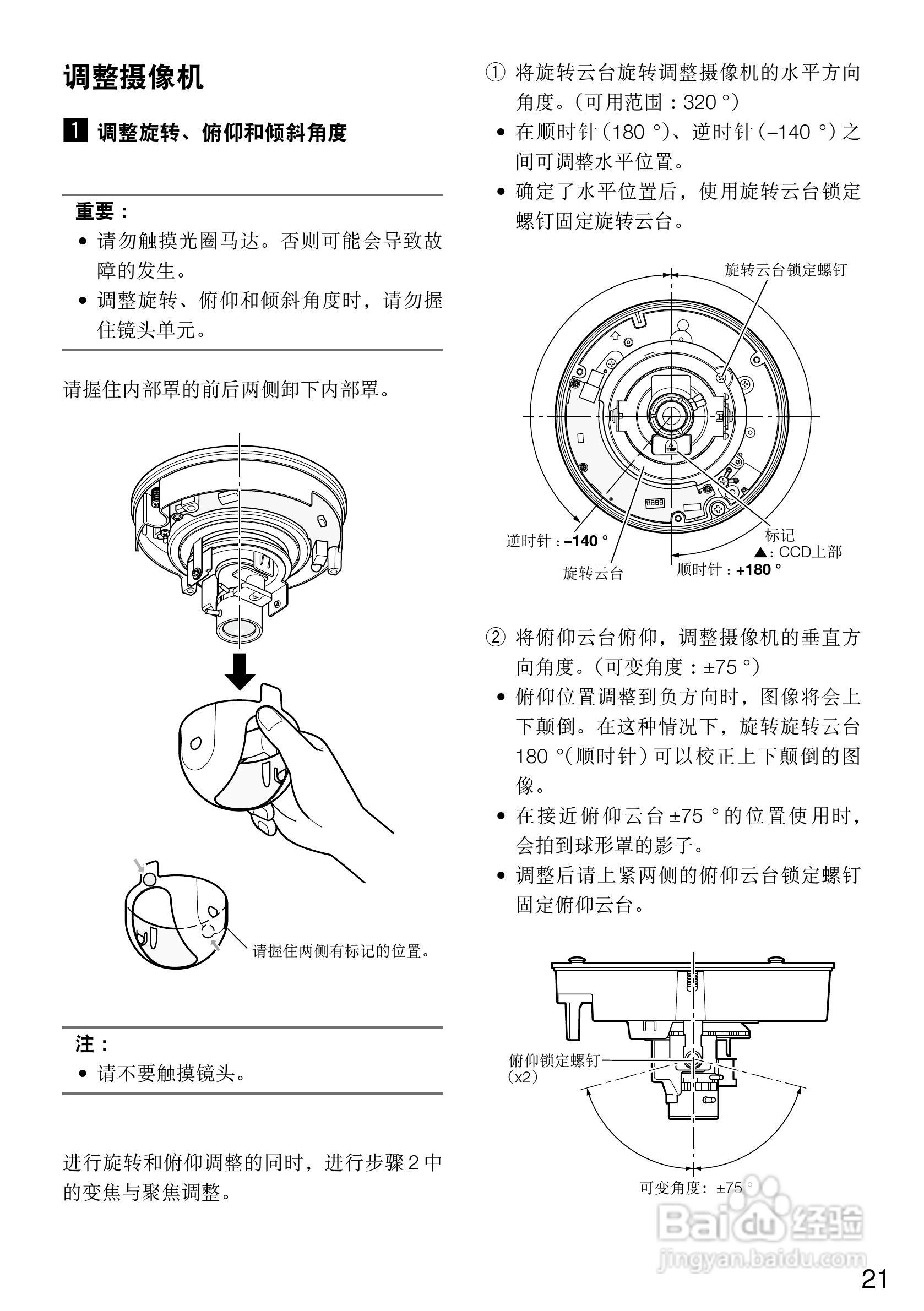 调整摄像机

1 调整旋转、俯仰和倾斜角度

重要：
• 请勿触摸光圈马达。否则可能会导致故障的发生。
• 调整旋转、俯仰和倾斜角度时，请勿握住镜头单元。

请握住内部罩的前后两侧卸下内部罩。

请握住两侧有标记的位置。

注：
• 请不要触摸镜头。

进行旋转和俯仰调整的同时，进行步骤 2 中的变焦与聚焦调整。

① 将旋转云台旋转调整摄像机的水平方向角度。（可用范围：320 °）
• 在顺时针（180 °）、逆时针（–140 °）之间可调整水平位置。
• 确定了水平位置后，使用旋转云台锁定螺钉固定旋转云台。

旋转云台锁定螺钉
TOP
逆时针：–140 °
旋转云台
标记
▲：CCD上部
顺时针：+180 °

② 将俯仰云台俯仰，调整摄像机的垂直方向角度。（可变角度：±75 °）
• 俯仰位置调整到负方向时，图像将会上下颠倒。在这种情况下，旋转旋转云台 180 °（顺时针）可以校正上下颠倒的图像。
• 在接近俯仰云台 ±75 ° 的位置使用时，会拍到球形罩的影子。
• 调整后请上紧两侧的俯仰云台锁定螺钉固定俯仰云台。

俯仰锁定螺钉
（x2）
可变角度：±75 °

Baidu 经验
jingyan.baidu.com

21