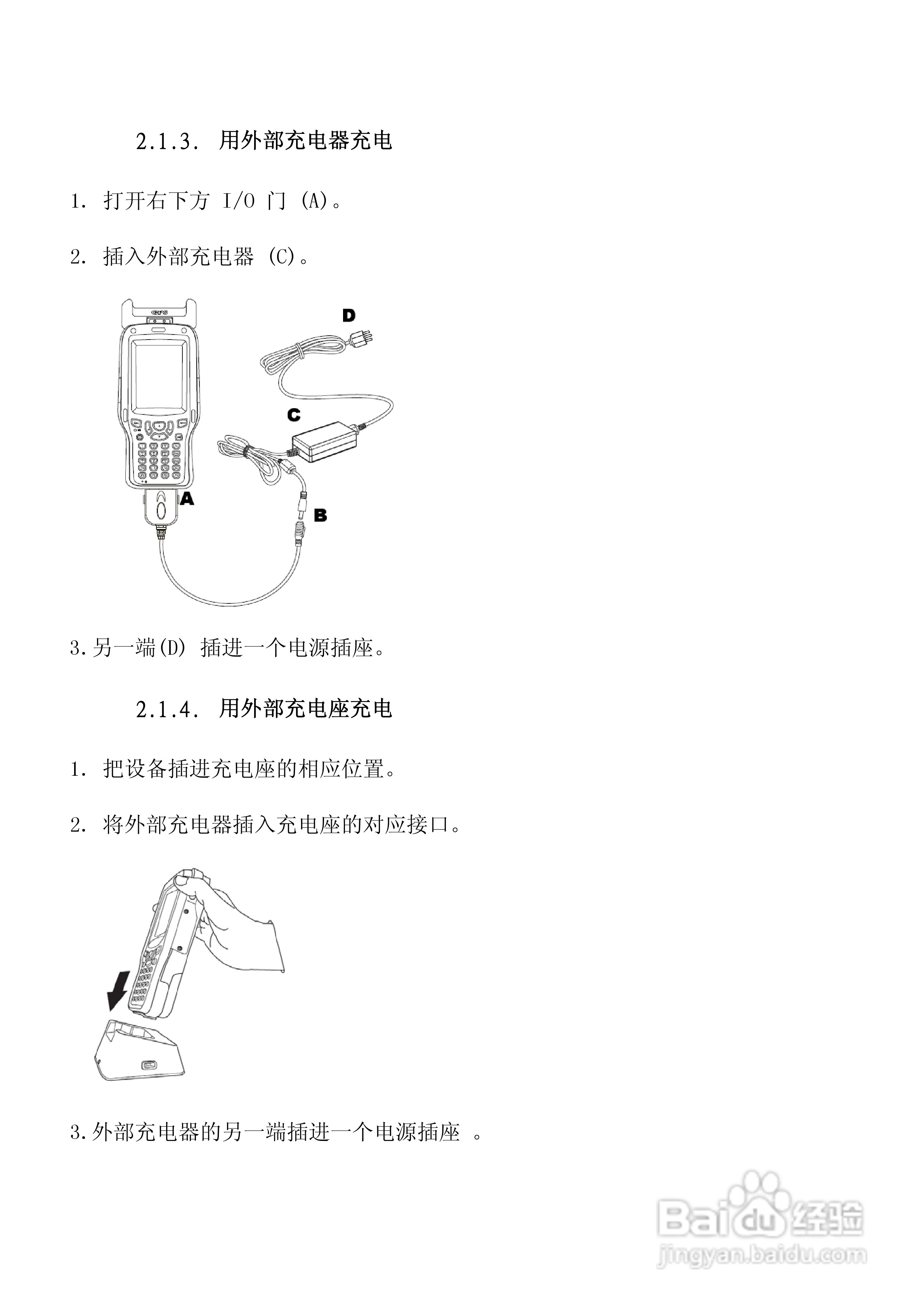 2.1.3. 用外部充电器充电

1. 打开右下方 I/O 门 (A)。

2. 插入外部充电器 (C)。

D

C

A

B

3.另一端(D) 插进一个电源插座。

2.1.4. 用外部充电座充电

1. 把设备插进充电座的相应位置。

2. 将外部充电器插入充电座的对应接口。

3.外部充电器的另一端插进一个电源插座 。

Baidu经验
jingyan.baidu.com