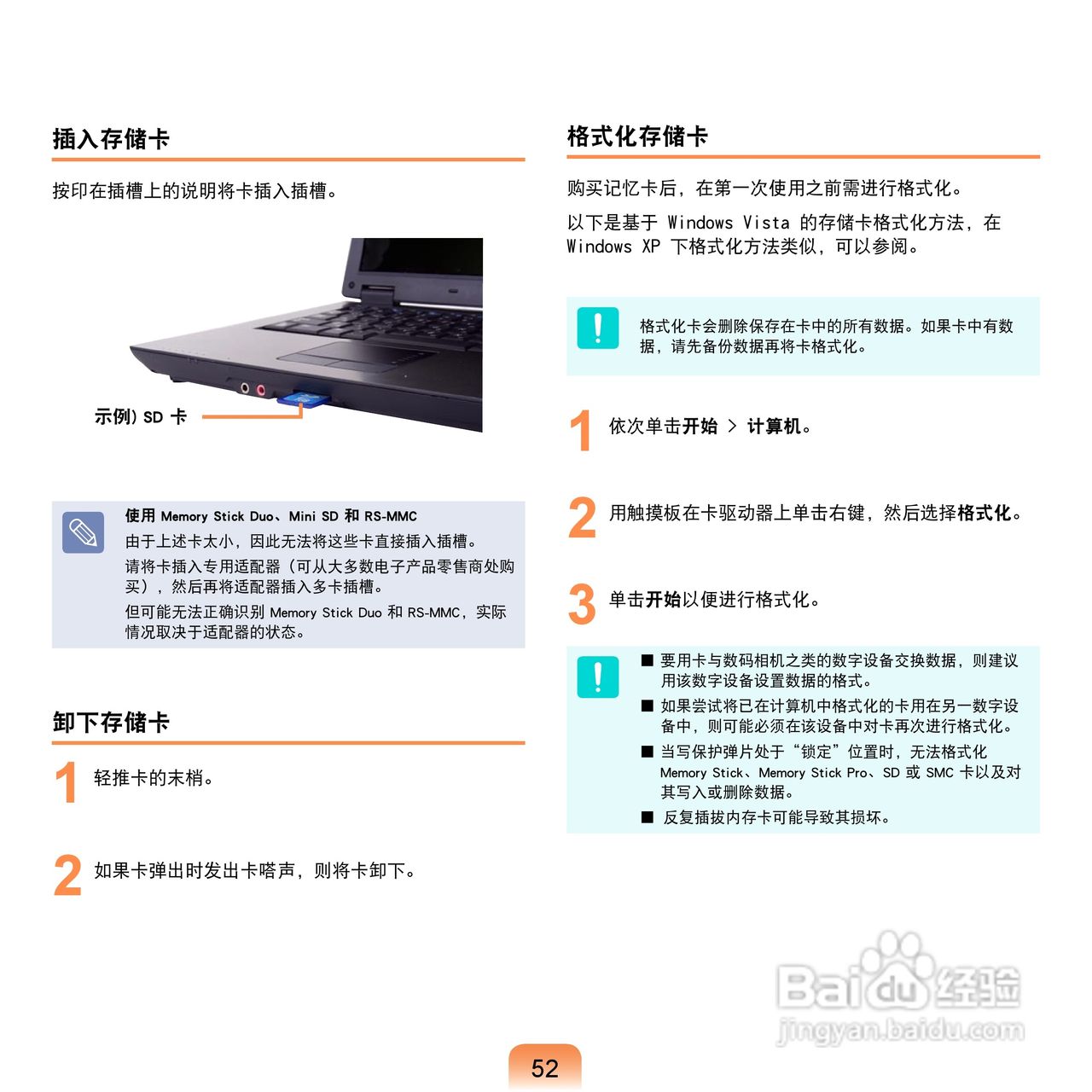 插入存储卡

按印在插槽上的说明将卡插入插槽。

示例) SD 卡

使用 Memory Stick Duo、Mini SD 和 RS-MMC

由于上述卡太小，因此无法将这些卡直接插入插槽。

请将卡插入专用适配器（可从大多数电子产品零售商处购买），然后再将适配器插入多卡插槽。

但可能无法正确识别 Memory Stick Duo 和 RS-MMC，实际情况取决于适配器的状态。

卸下存储卡

1 轻推卡的末梢。

2 如果卡弹出时发出卡嗒声，则将卡卸下。

格式化存储卡

购买记忆卡后，在第一次使用之前需进行格式化。

以下是基于 Windows Vista 的存储卡格式化方法，在 Windows XP 下格式化方法类似，可以参阅。

格式化卡会删除保存在卡中的所有数据。如果卡中有数据，请先备份数据再将卡格式化。

1 依次单击开始 > 计算机。

2 用触摸板在卡驱动器上单击右键，然后选择格式化。

3 单击开始以便进行格式化。

■ 要用卡与数码相机之类的数字设备交换数据，则建议用该数字设备设置数据的格式。

■ 如果尝试将已在计算机中格式化的卡用在另一数字设备中，则可能必须在该设备中对卡再次进行格式化。

■ 当写保护弹片处于“锁定”位置时，无法格式化 Memory Stick、Memory Stick Pro、SD 或 SMC 卡以及对其写入或删除数据。

■ 反复插拔内存卡可能导致其损坏。

Baidu 经验
jingyan.baidu.com

52