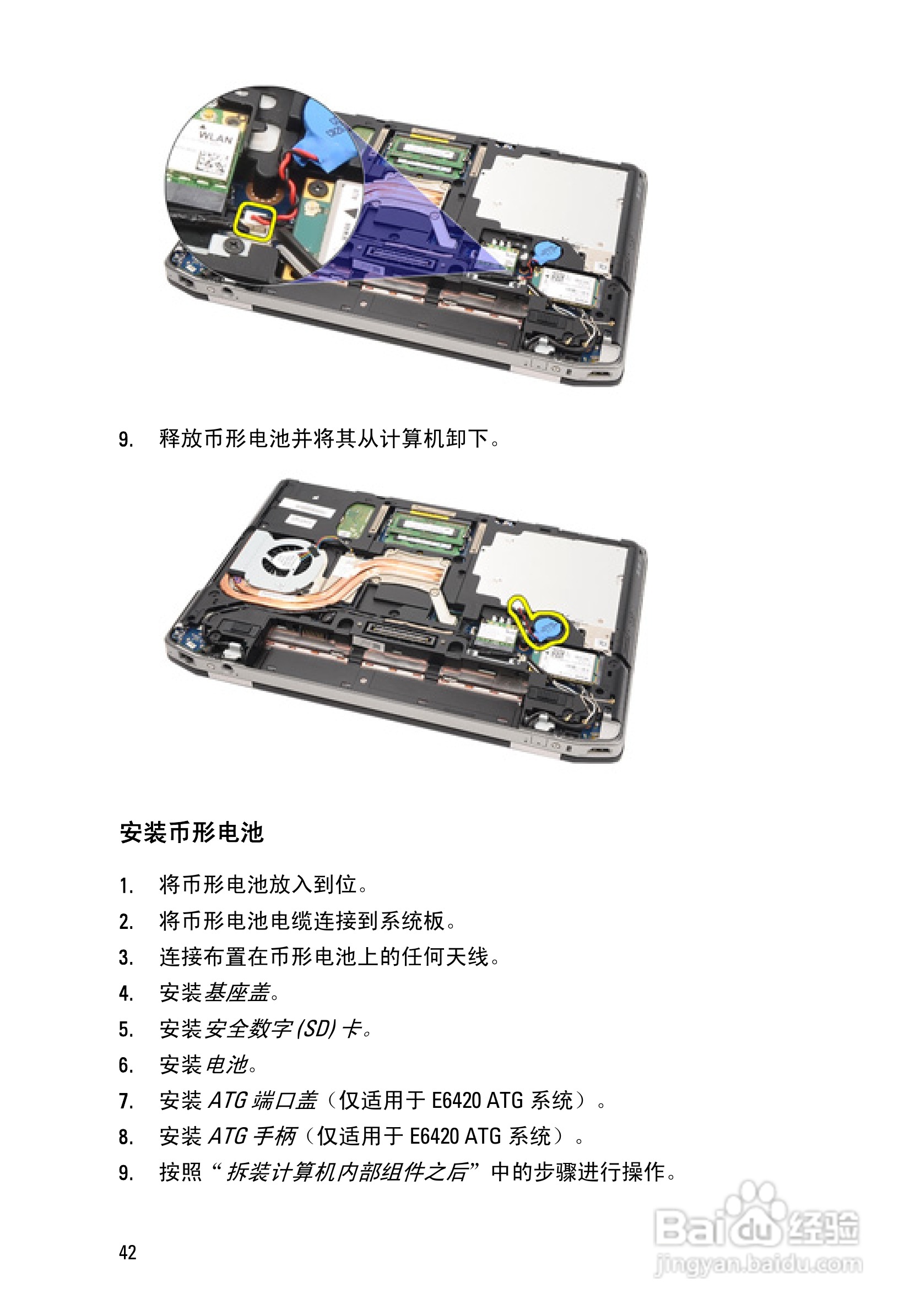 WLAN

9. 释放币形电池并将其从计算机卸下。

安装币形电池

1. 将币形电池放入到位。
2. 将币形电池电缆连接到系统板。
3. 连接布置在币形电池上的任何天线。
4. 安装基座盖。
5. 安装安全数字 (SD) 卡。
6. 安装电池。
7. 安装 ATG 端口盖（仅适用于 E6420 ATG 系统）。
8. 安装 ATG 手柄（仅适用于 E6420 ATG 系统）。
9. 按照“拆装计算机内部组件之后”中的步骤进行操作。

42

Baidu 经验
jingyan.baidu.com