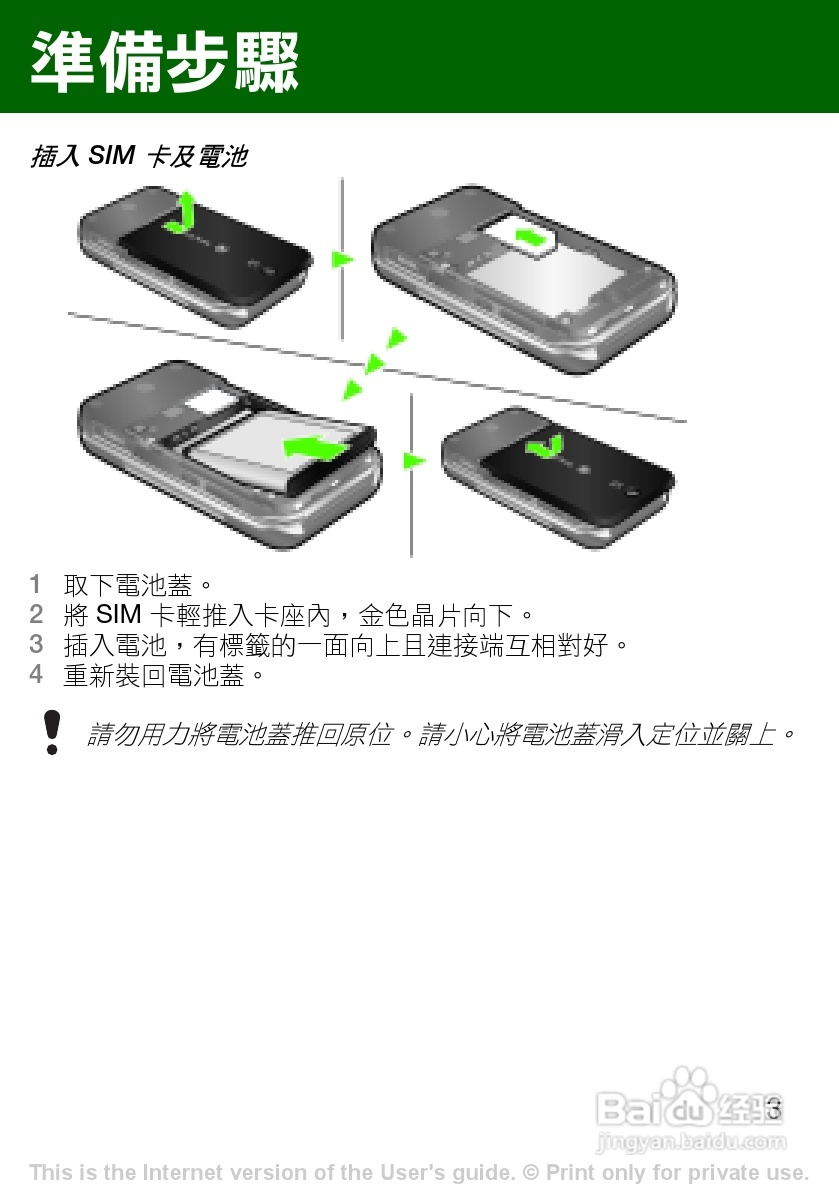 準備步驟

插入 SIM 卡及電池

1 取下電池蓋。
2 將 SIM 卡輕推入卡座內，金色晶片向下。
3 插入電池，有標籤的一面向上且連接端互相對好。
4 重新裝回電池蓋。

請勿用力將電池蓋推回原位。請小心將電池蓋滑入定位並關上。

3

Baidu 经验
jingyan.baidu.com

This is the Internet version of the User's guide. © Print only for private use.