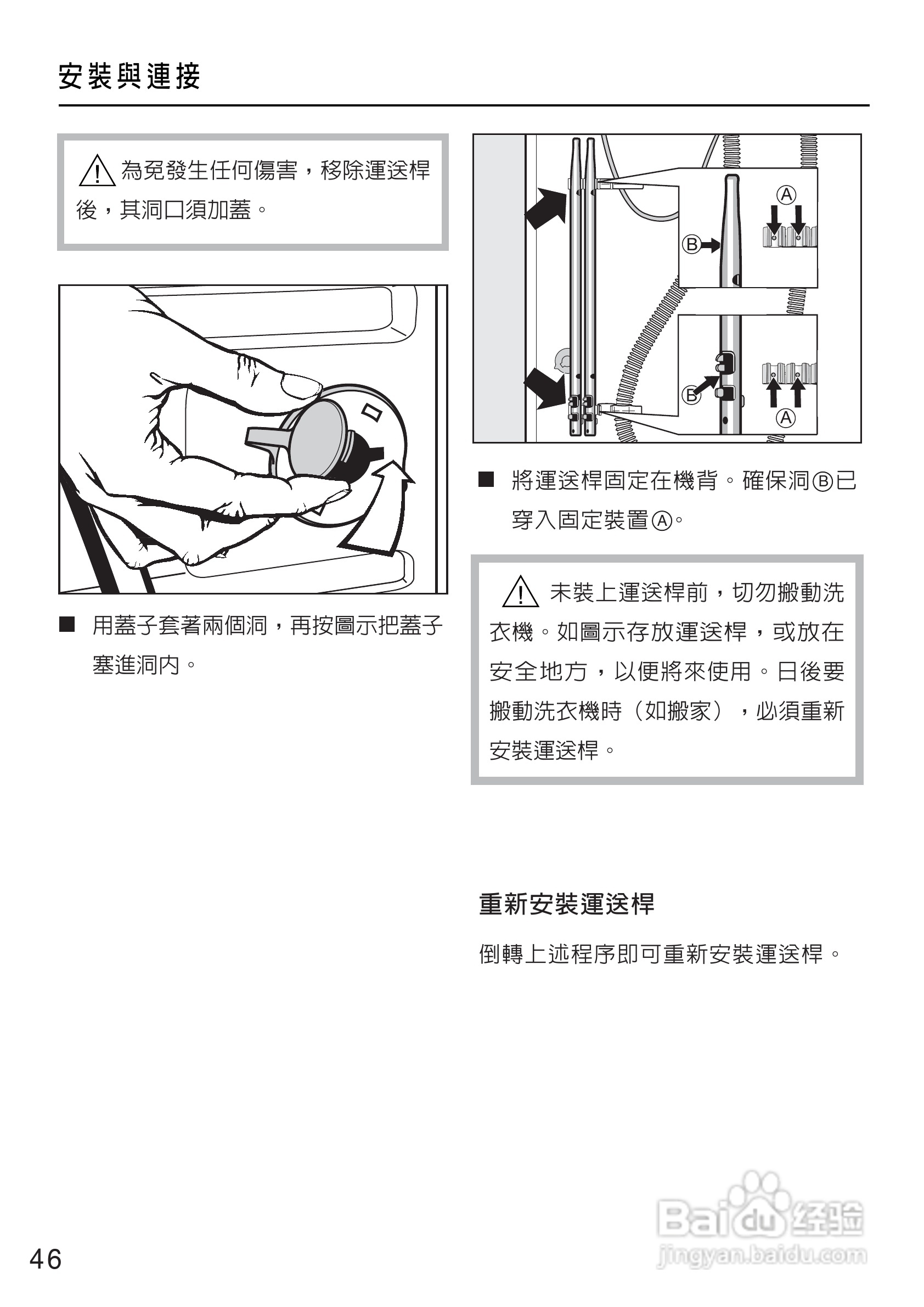 安裝與連接

為免發生任何傷害，移除運送桿後，其洞口須加蓋。

■ 用蓋子套著兩個洞，再按圖示把蓋子塞進洞內。

Ⓐ
Ⓑ
Ⓑ
Ⓐ

■ 將運送桿固定在機背。確保洞Ⓑ已穿入固定裝置Ⓐ。

未裝上運送桿前，切勿搬動洗衣機。如圖示存放運送桿，或放在安全地方，以便將來使用。日後要搬動洗衣機時（如搬家），必須重新安裝運送桿。

重新安裝運送桿

倒轉上述程序即可重新安裝運送桿。

46

Baidu 经验
jingyan.baidu.com