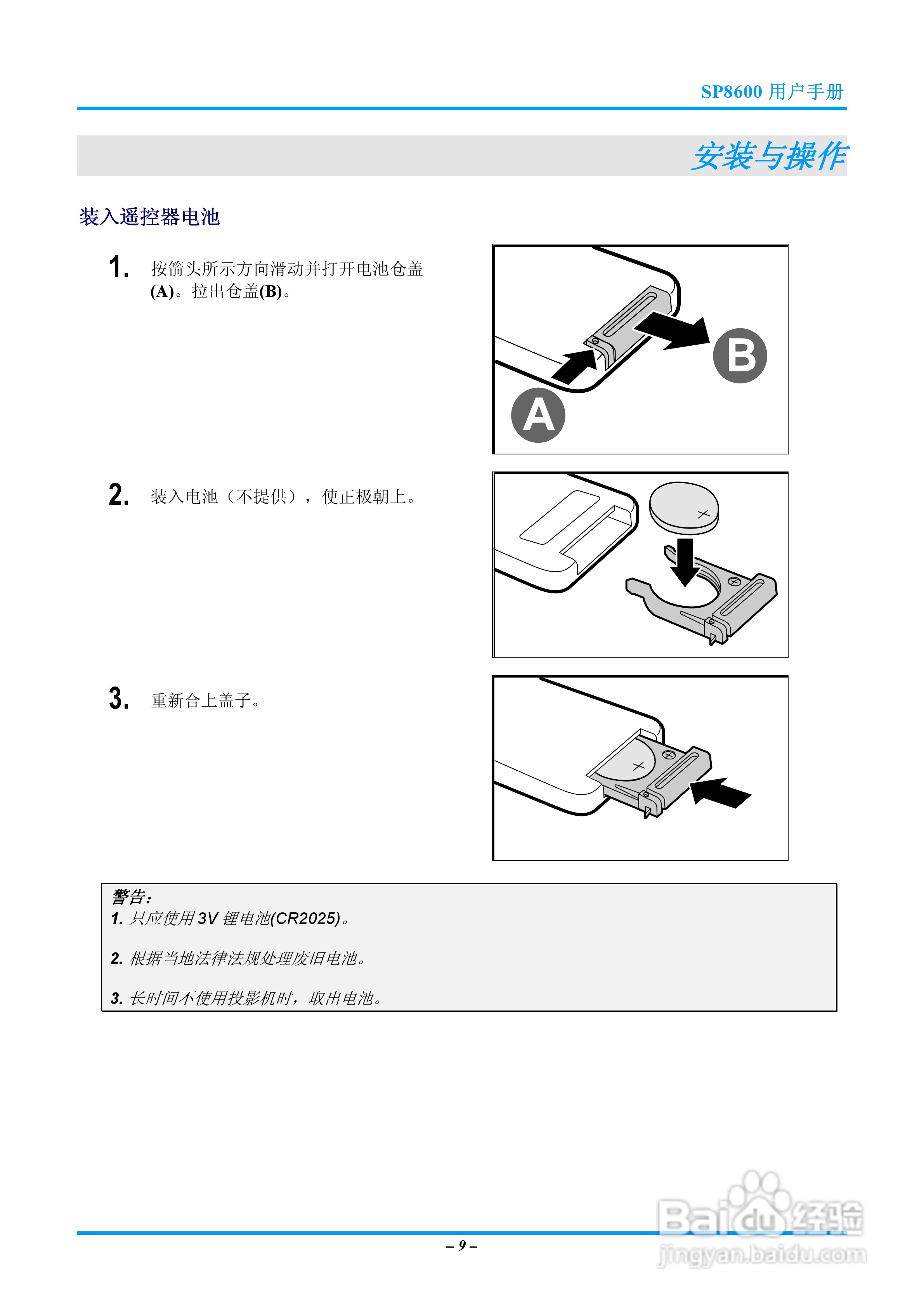 SP8600 用户手册

安装与操作

装入遥控器电池

1. 按箭头所示方向滑动并打开电池仓盖(A)。拉出仓盖(B)。

B

A

2. 装入电池（不提供），使正极朝上。

3. 重新合上盖子。

警告：
1. 只应使用 3V 锂电池(CR2025)。

2. 根据当地法律法规处理废旧电池。

3. 长时间不使用投影机时，取出电池。

– 9 –

Baidu 经验
jingyan.baidu.com