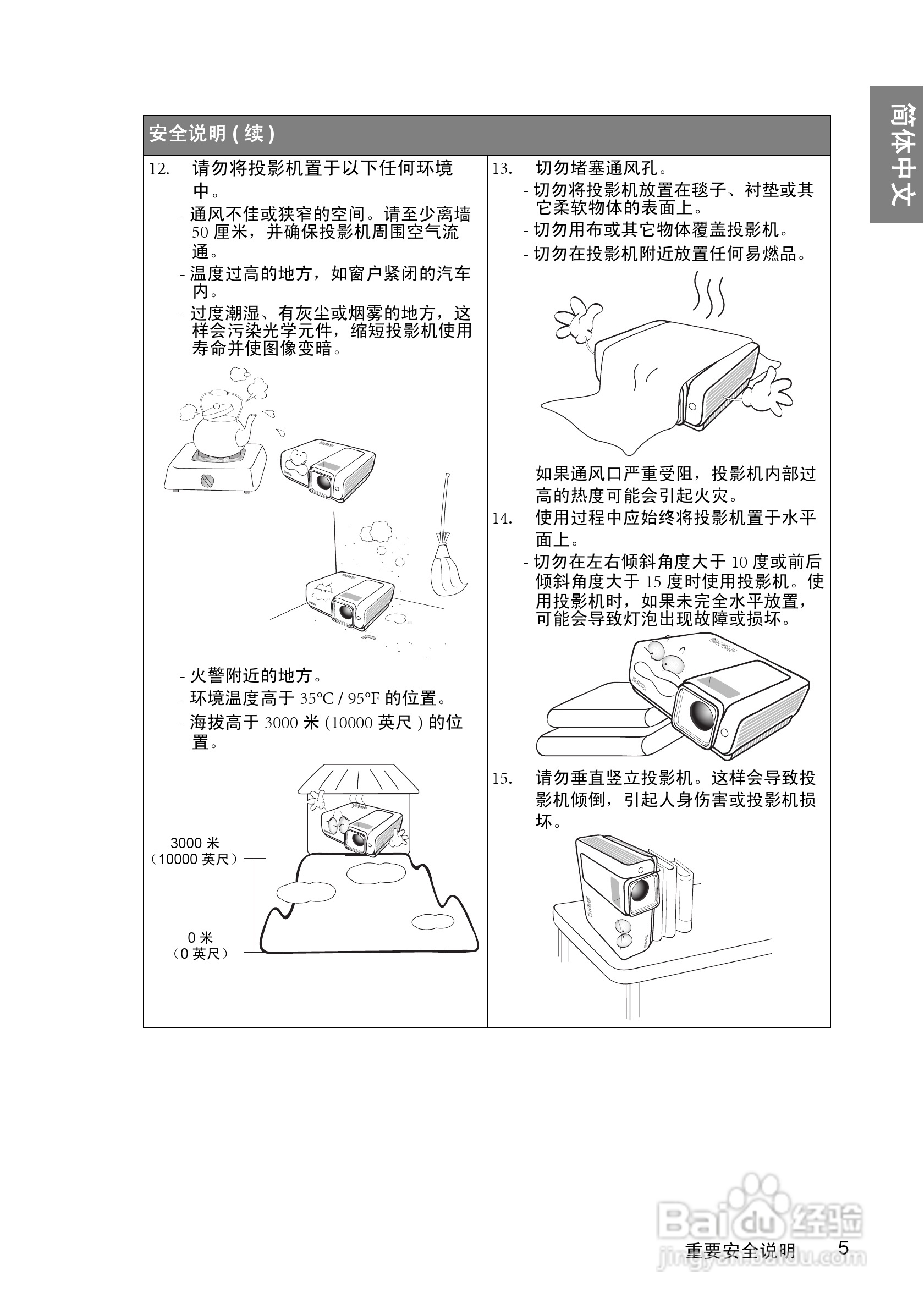 简体中文

安全说明 ( 续 )

12. 请勿将投影机置于以下任何环境中。

- 通风不佳或狭窄的空间。请至少离墙 50 厘米，并确保投影机周围空气流通。
- 温度过高的地方，如窗户紧闭的汽车内。
- 过度潮湿、有灰尘或烟雾的地方，这样会污染光学元件，缩短投影机使用寿命并使图像变暗。

- 火警附近的地方。
- 环境温度高于 35°C / 95°F 的位置。
- 海拔高于 3000 米 (10000 英尺 ) 的位置。

3000 米
（10000 英尺）

0 米
（0 英尺）

13. 切勿堵塞通风孔。

- 切勿将投影机放置在毯子、衬垫或其它柔软物体的表面上。
- 切勿用布或其它物体覆盖投影机。
- 切勿在投影机附近放置任何易燃品。

如果通风口严重受阻，投影机内部过高的热度可能会引起火灾。

14. 使用过程中应始终将投影机置于水平面上。

- 切勿在左右倾斜角度大于 10 度或前后倾斜角度大于 15 度时使用投影机。使用投影机时，如果未完全水平放置，可能会导致灯泡出现故障或损坏。

15. 请勿垂直竖立投影机。这样会导致投影机倾倒，引起人身伤害或投影机损坏。

Baidu 经验
jingyan.baidu.com

重要安全说明 5