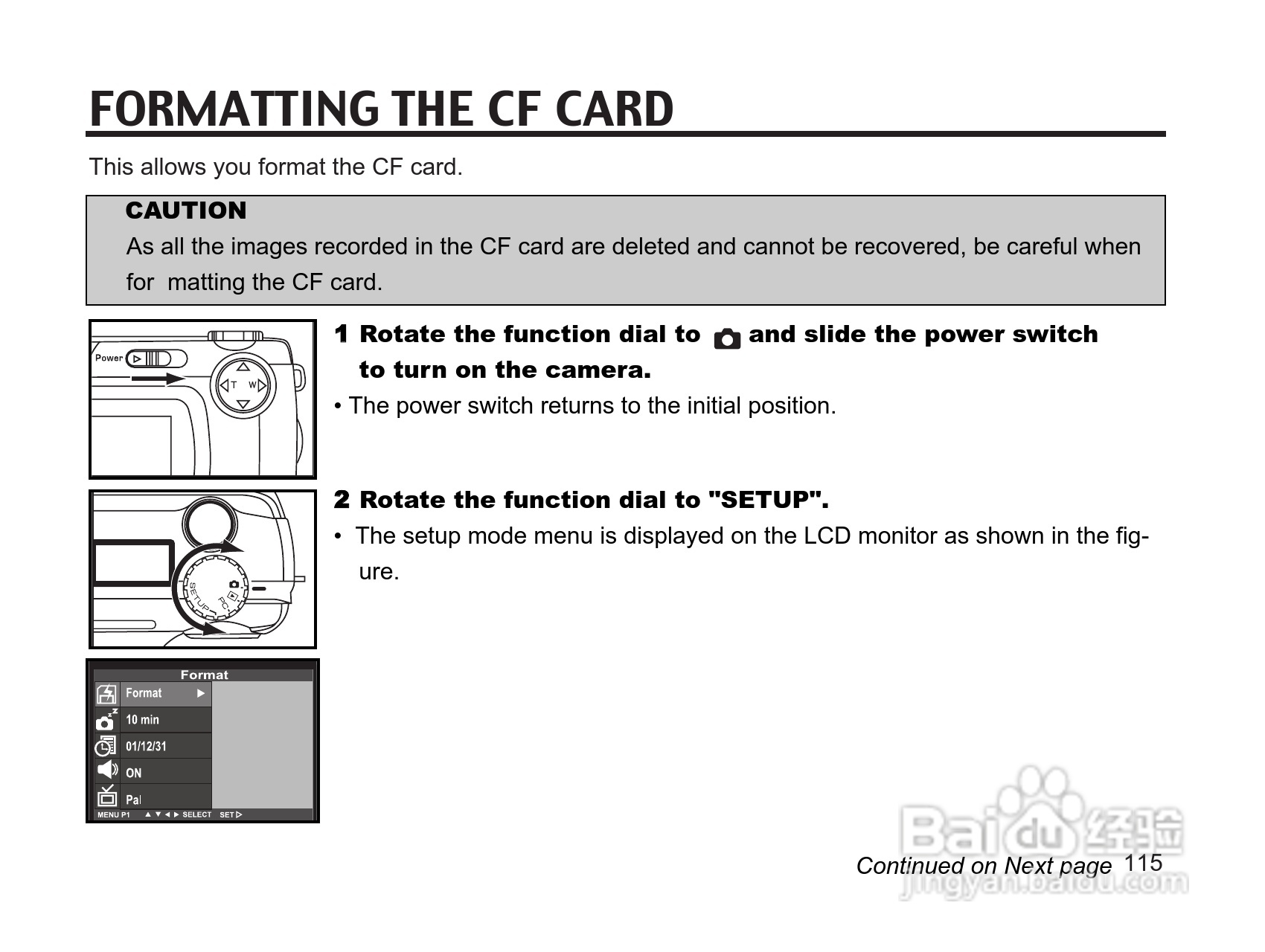 FORMATTING THE CF CARD

This allows you format the CF card.

CAUTION
As all the images recorded in the CF card are deleted and cannot be recovered, be careful when for matting the CF card.

Power

T W

1 Rotate the function dial to and slide the power switch to turn on the camera.

• The power switch returns to the initial position.

SETUP PC

2 Rotate the function dial to "SETUP".

• The setup mode menu is displayed on the LCD monitor as shown in the figure.

Format
Format ▶
10 min
01/12/31
ON
Pal
MENU P1 ▲ ▼ ◀ ▶ SELECT SET ▷

Baidu 经验
jingyan.baidu.com

Continued on Next page 115