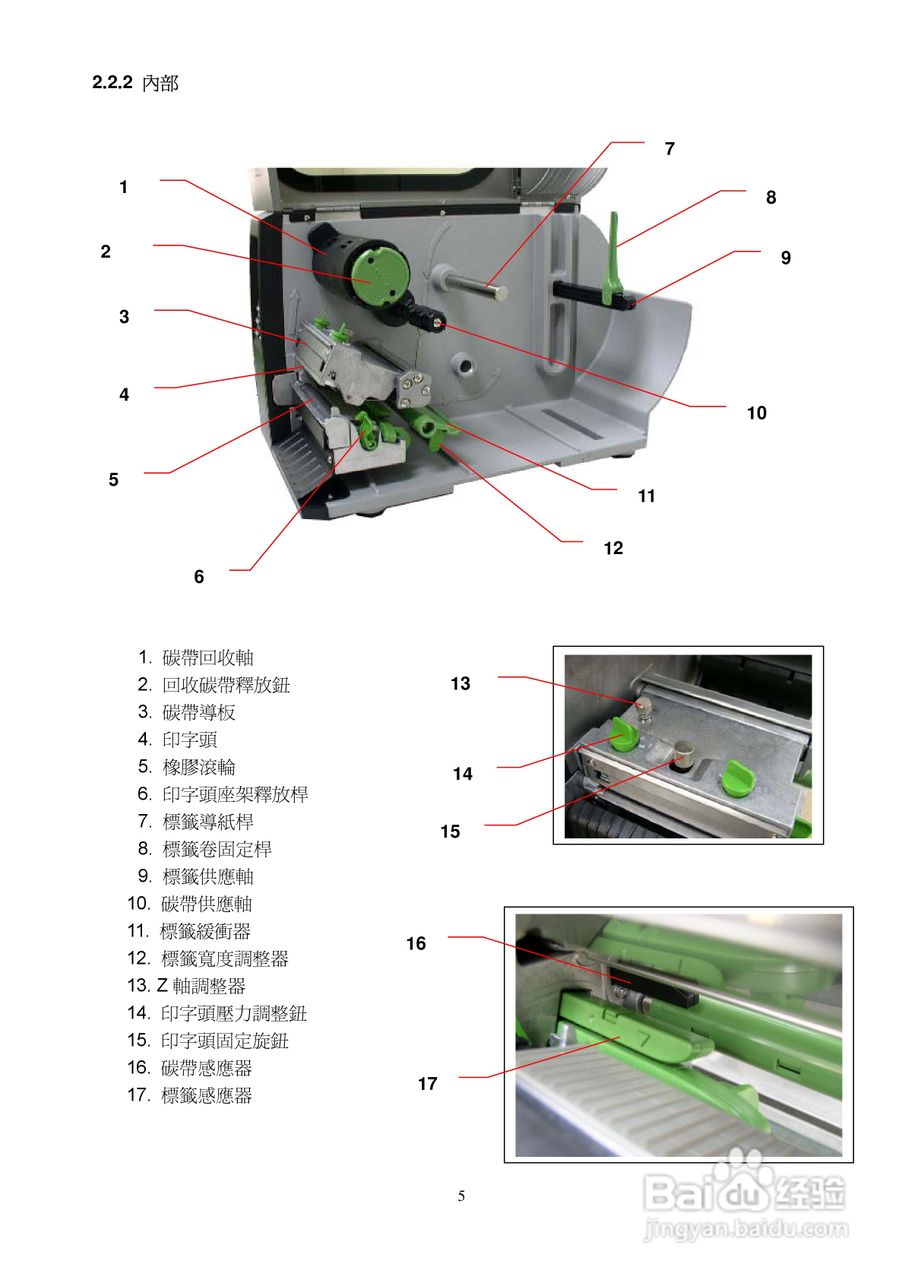 2.2.2 內部

1
2
3
4
5
6
7
8
9
10
11
12

1. 碳帶回收軸
2. 回收碳帶釋放鈕
3. 碳帶導板
4. 印字頭
5. 橡膠滾輪
6. 印字頭座架釋放桿
7. 標籤導紙桿
8. 標籤卷固定桿
9. 標籤供應軸
10. 碳帶供應軸
11. 標籤緩衝器
12. 標籤寬度調整器
13. Z 軸調整器
14. 印字頭壓力調整鈕
15. 印字頭固定旋鈕
16. 碳帶感應器
17. 標籤感應器

13
14
15

16
17

5

Baidu 经验
jingyan.baidu.com