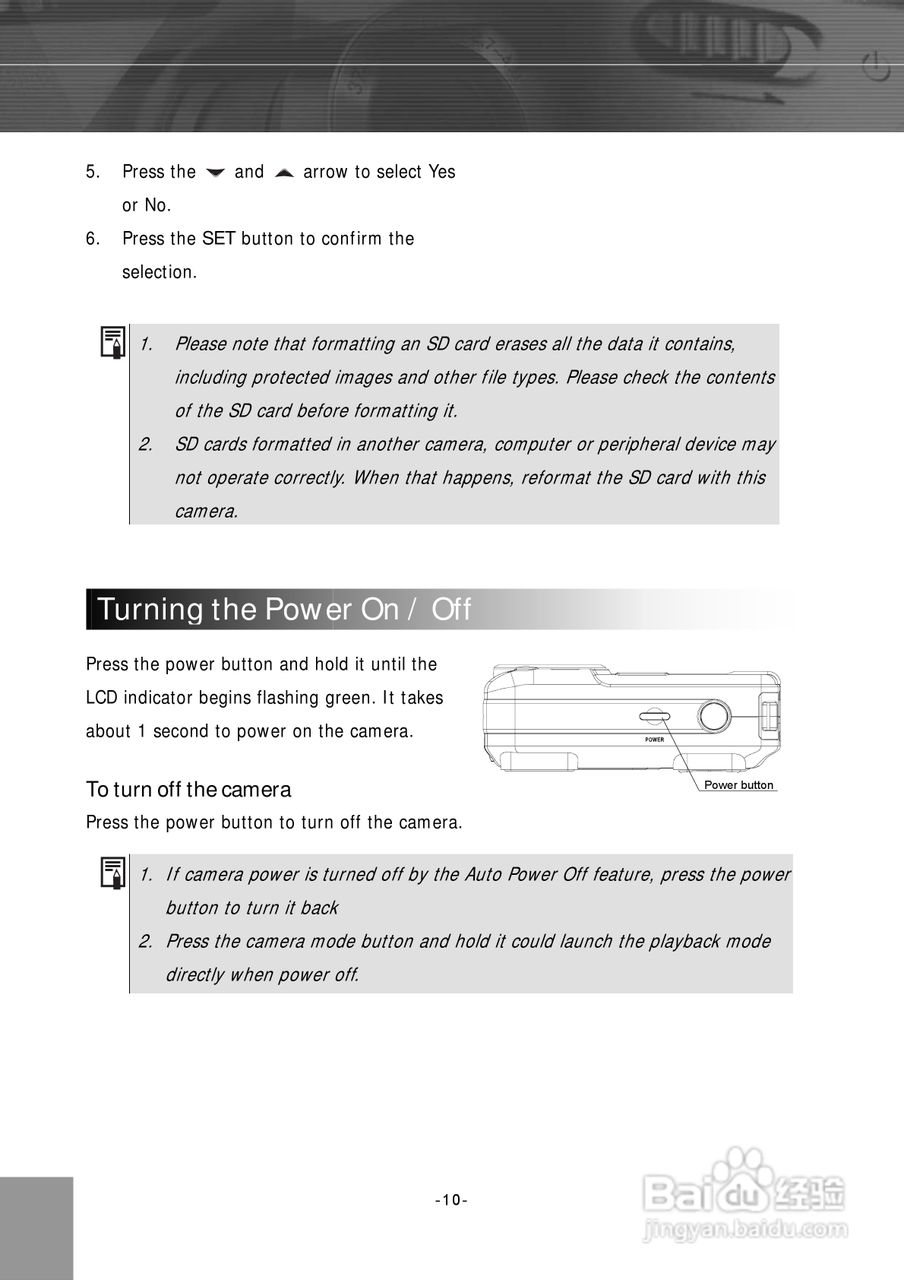 5. Press the and arrow to select Yes or No.

6. Press the SET button to confirm the selection.

1. Please note that formatting an SD card erases all the data it contains, including protected images and other file types. Please check the contents of the SD card before formatting it.

2. SD cards formatted in another camera, computer or peripheral device may not operate correctly. When that happens, reformat the SD card with this camera.

Turning the Power On / Off

Press the power button and hold it until the LCD indicator begins flashing green. It takes about 1 second to power on the camera.

POWER

Power button

To turn off the camera

Press the power button to turn off the camera.

1. If camera power is turned off by the Auto Power Off feature, press the power button to turn it back

2. Press the camera mode button and hold it could launch the playback mode directly when power off.

-10-

Baidu 经验
jingyan.baidu.com