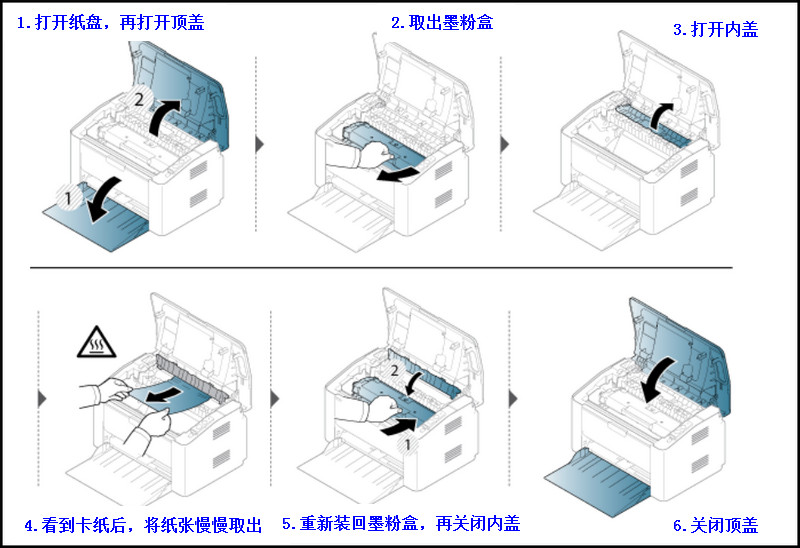 1.打开纸盘，再打开顶盖

2

1

2.取出墨粉盒

3.打开内盖

4.看到卡纸后，将纸张慢慢取出

2

1

5.重新装回墨粉盒，再关闭内盖

6.关闭顶盖