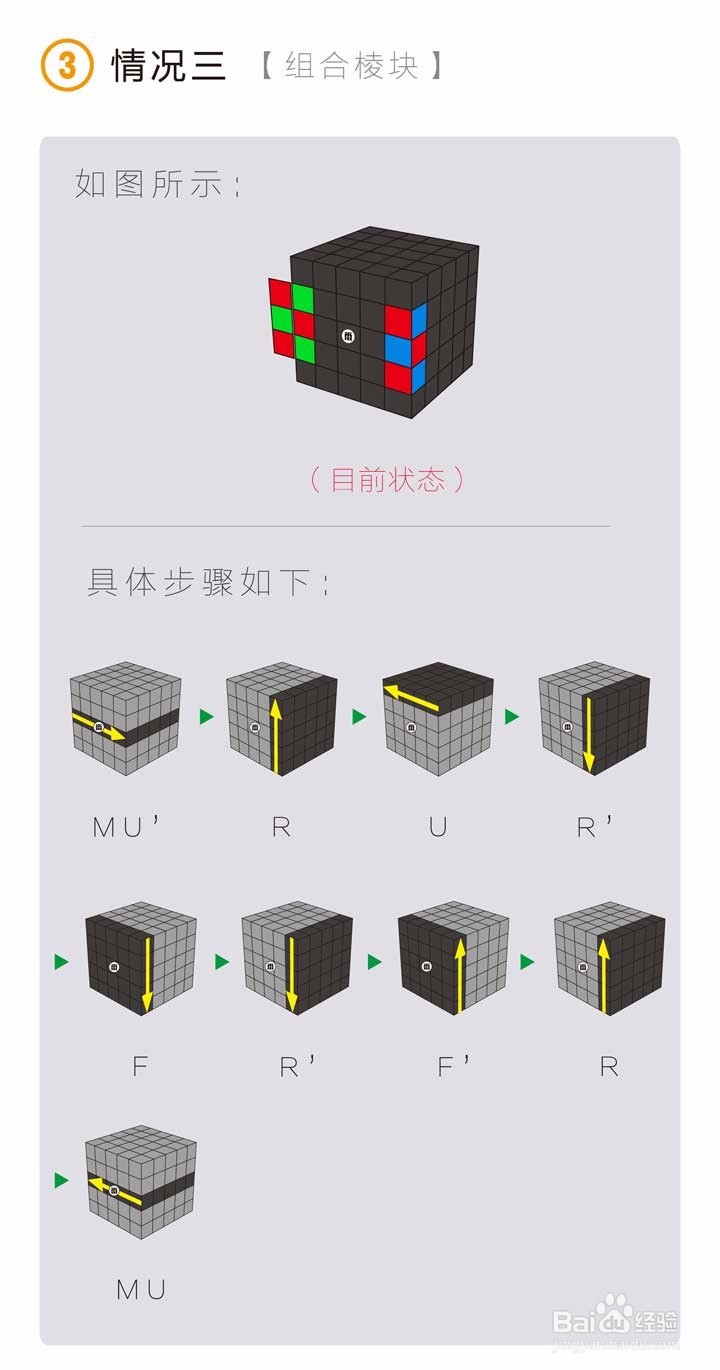 ③ 情况三 【组合棱块】

如图所示：

（目前状态）

具体步骤如下：

MU'    R    U    R'

F    R'    F'    R

MU

Baidu经验
jingyan.baidu.com