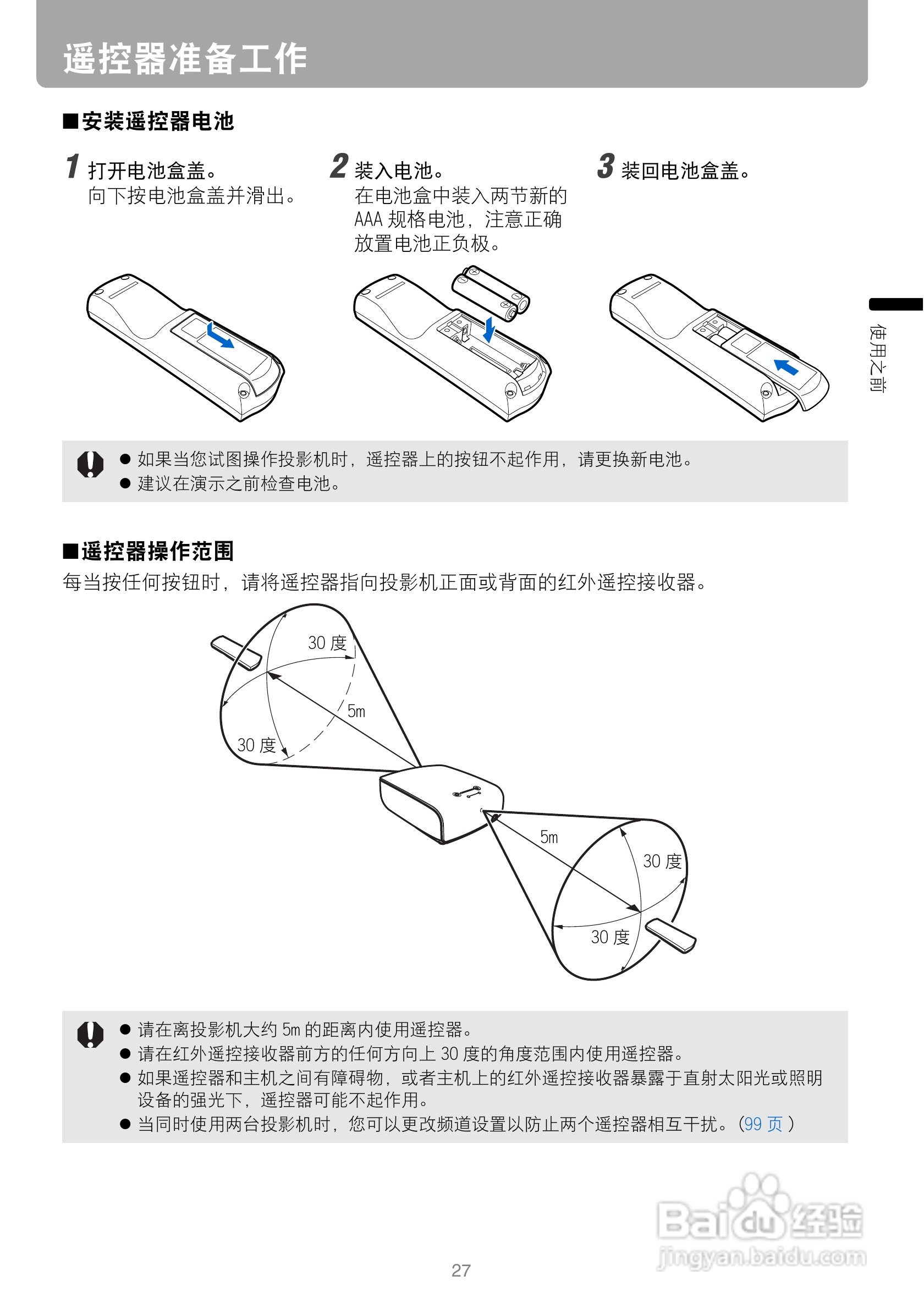 遥控器准备工作

■安装遥控器电池

1 打开电池盒盖。
向下按电池盒盖并滑出。

2 装入电池。
在电池盒中装入两节新的 AAA 规格电池，注意正确放置电池正负极。

3 装回电池盒盖。

使用之前

● 如果当您试图操作投影机时，遥控器上的按钮不起作用，请更换新电池。
● 建议在演示之前检查电池。

■遥控器操作范围
每当按任何按钮时，请将遥控器指向投影机正面或背面的红外遥控接收器。

30 度
5m
30 度
5m
30 度
30 度

● 请在离投影机大约 5m 的距离内使用遥控器。
● 请在红外遥控接收器前方的任何方向上 30 度的角度范围内使用遥控器。
● 如果遥控器和主机之间有障碍物，或者主机上的红外遥控接收器暴露于直射太阳光或照明设备的强光下，遥控器可能不起作用。
● 当同时使用两台投影机时，您可以更改频道设置以防止两个遥控器相互干扰。（99 页）

Baidu 经验
jingyan.baidu.com

27